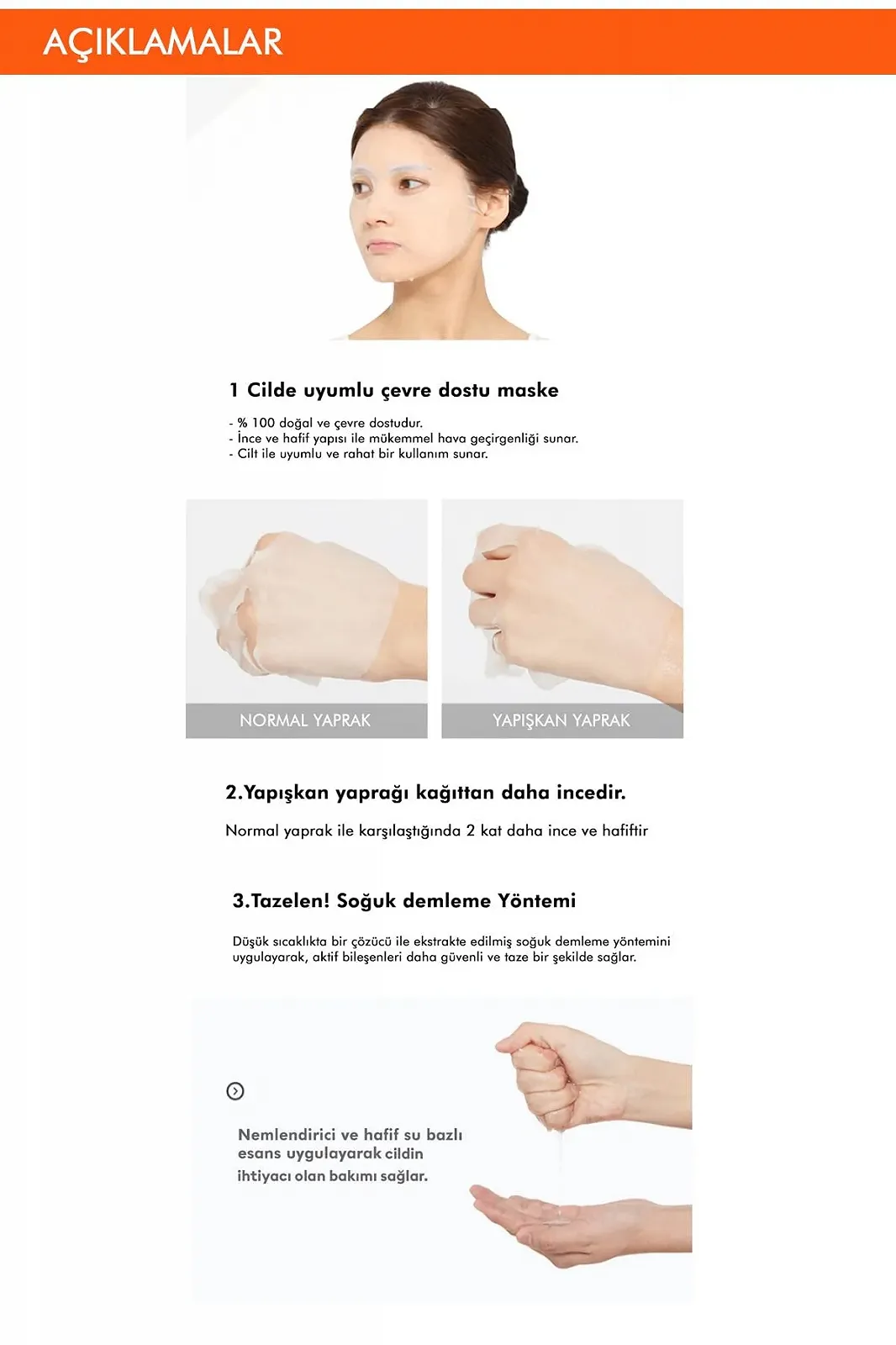 AÇIKLAMALAR

1 Cilde uyumlu çevre dostu maske

- % 100 doğal ve çevre dostudur.
- İnce ve hafif yapısı ile mükemmel hava geçirgenliği sunar.
- Cilt ile uyumlu ve rahat bir kullanım sunar.

NORMAL YAPRAK

YAPIŞKAN YAPRAK

2.Yapışkan yaprağı kağıttan daha incedir.

Normal yaprak ile karşılaştığında 2 kat daha ince ve hafiftir

3.Tazelen! Soğuk demleme Yöntemi

Düşük sıcaklıkta bir çözücü ile ekstrakte edilmiş soğuk demleme yöntemini uygulayarak, aktif bileşenleri daha güvenli ve taze bir şekilde sağlar.

Nemlendirici ve hafif su bazlı esans uygulayarak cildin ihtiyacı olan bakımı sağlar.