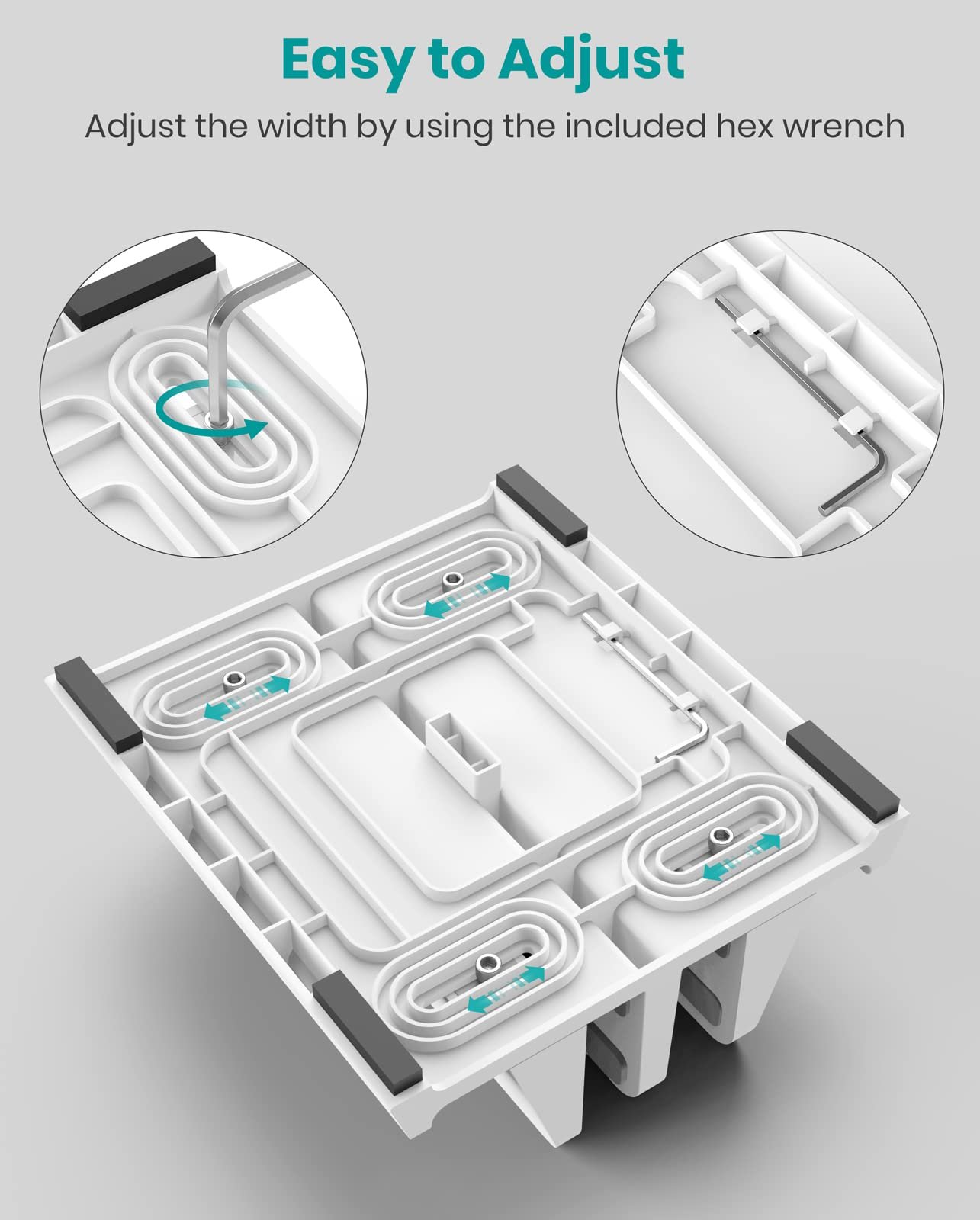 Easy to Adjust

Adjust the width by using the included hex wrench