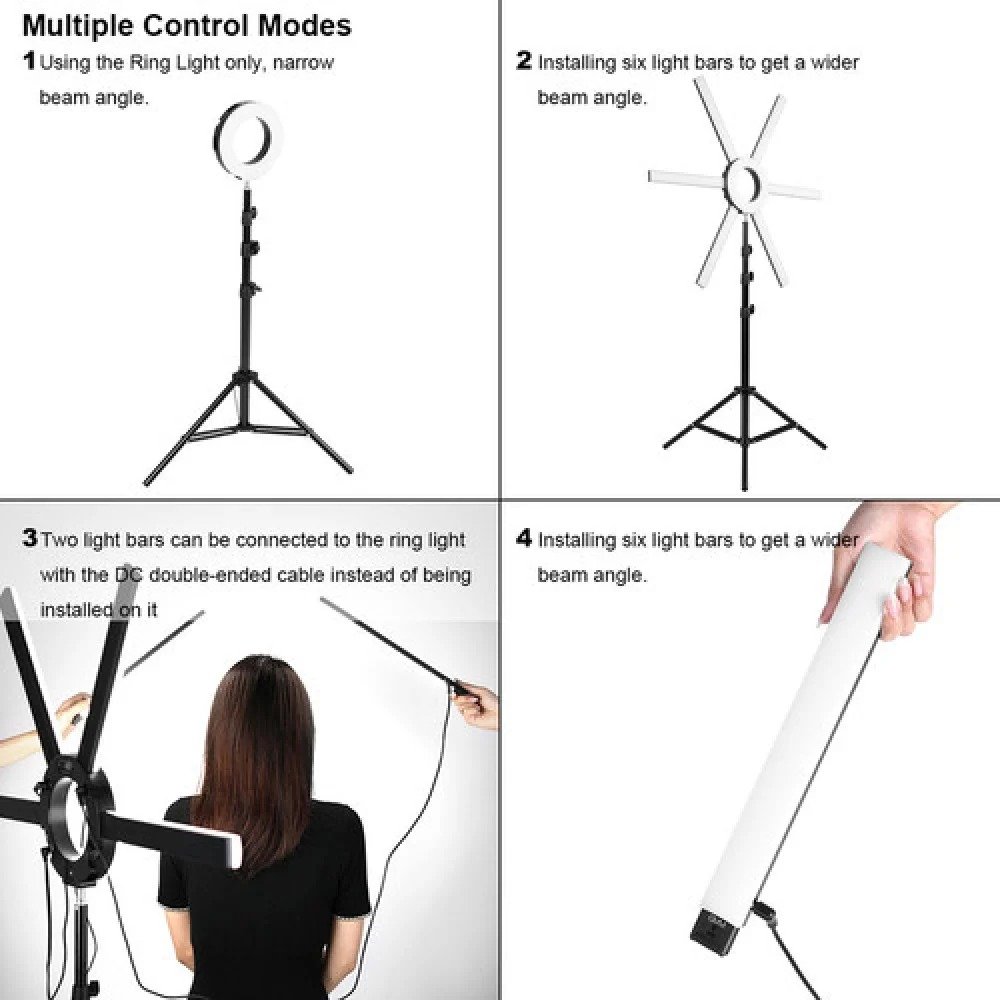 Multiple Control Modes

1 Using the Ring Light only, narrow beam angle.

2 Installing six light bars to get a wider beam angle.

3 Two light bars can be connected to the ring light with the DC double-ended cable instead of being installed on it

4 Installing six light bars to get a wider beam angle.