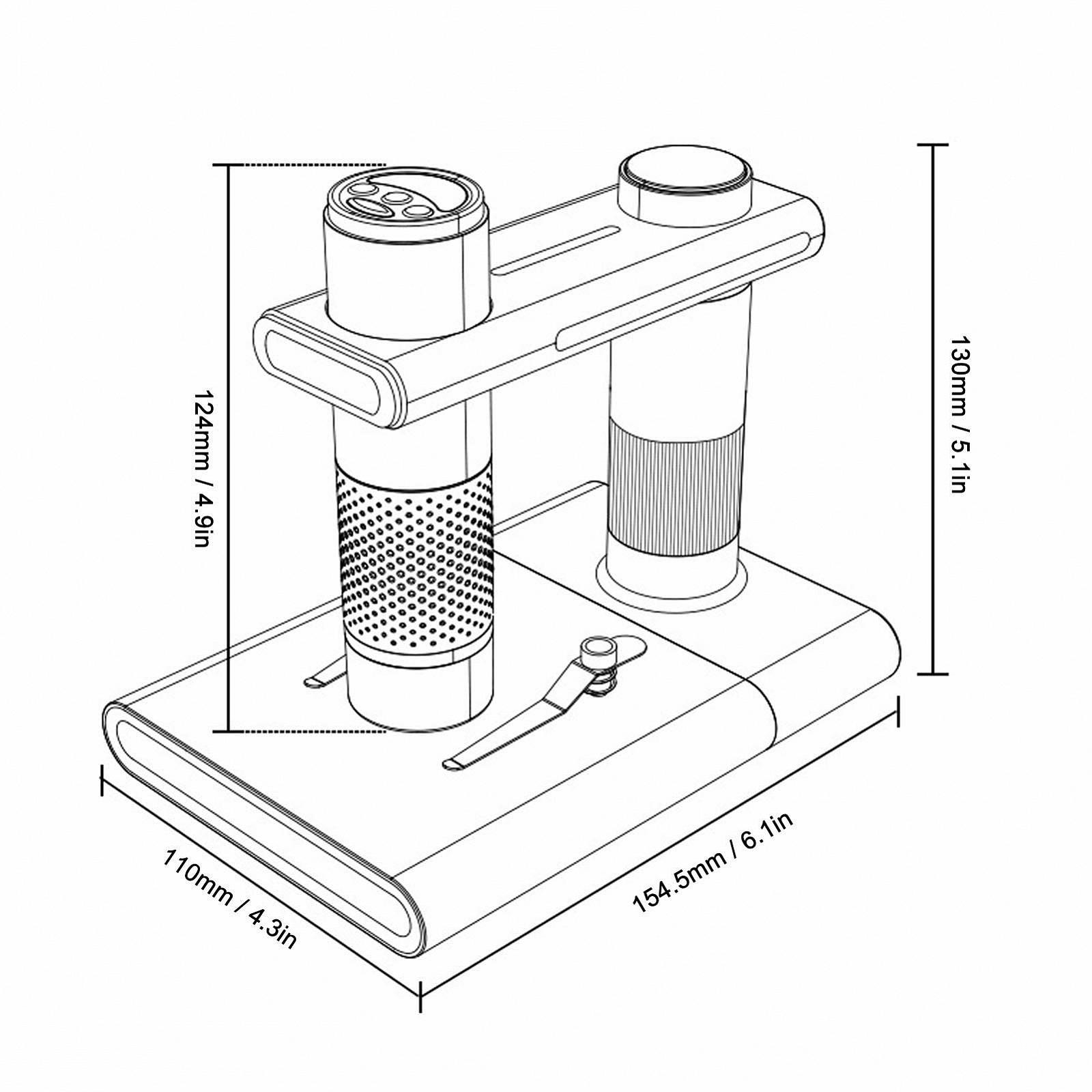 124mm / 4.9in

130mm / 5.1in

110mm / 4.3in

154.5mm / 6.1in