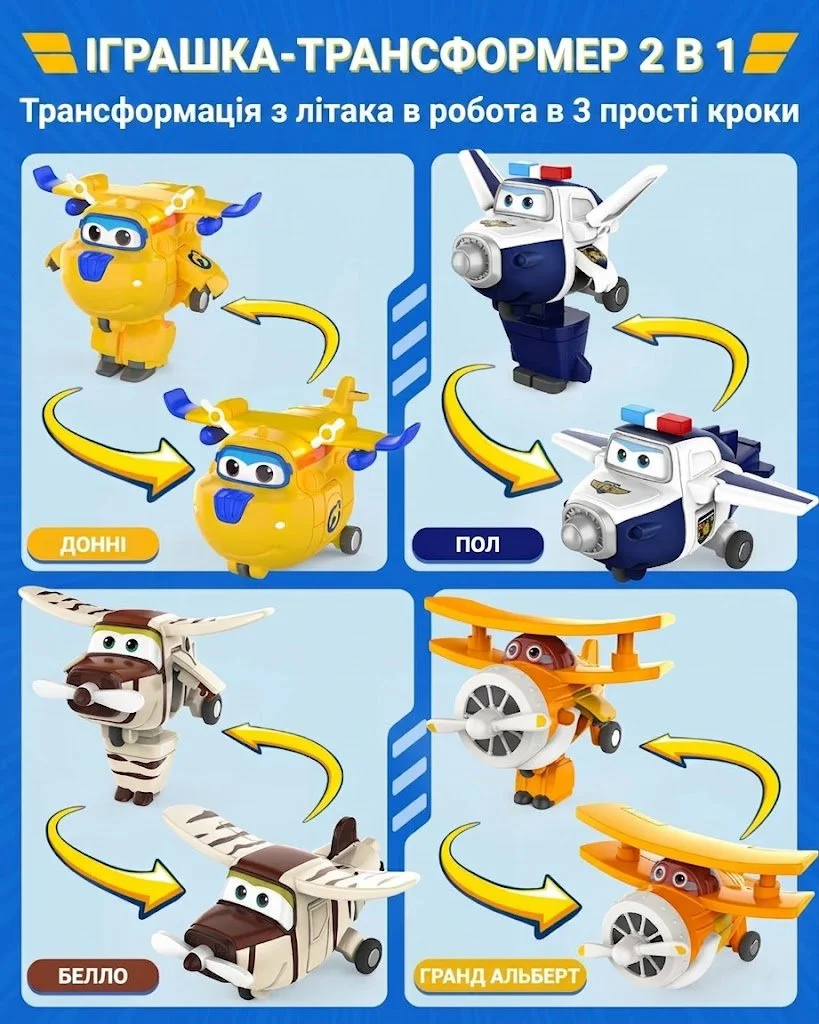 ІГРАШКА-ТРАНСФОРМЕР 2 В 1

Трансформація з літака в робота в 3 прості кроки

ДОННІ

ПОЛ

БЕЛЛО

ГРАНД АЛЬБЕРТ