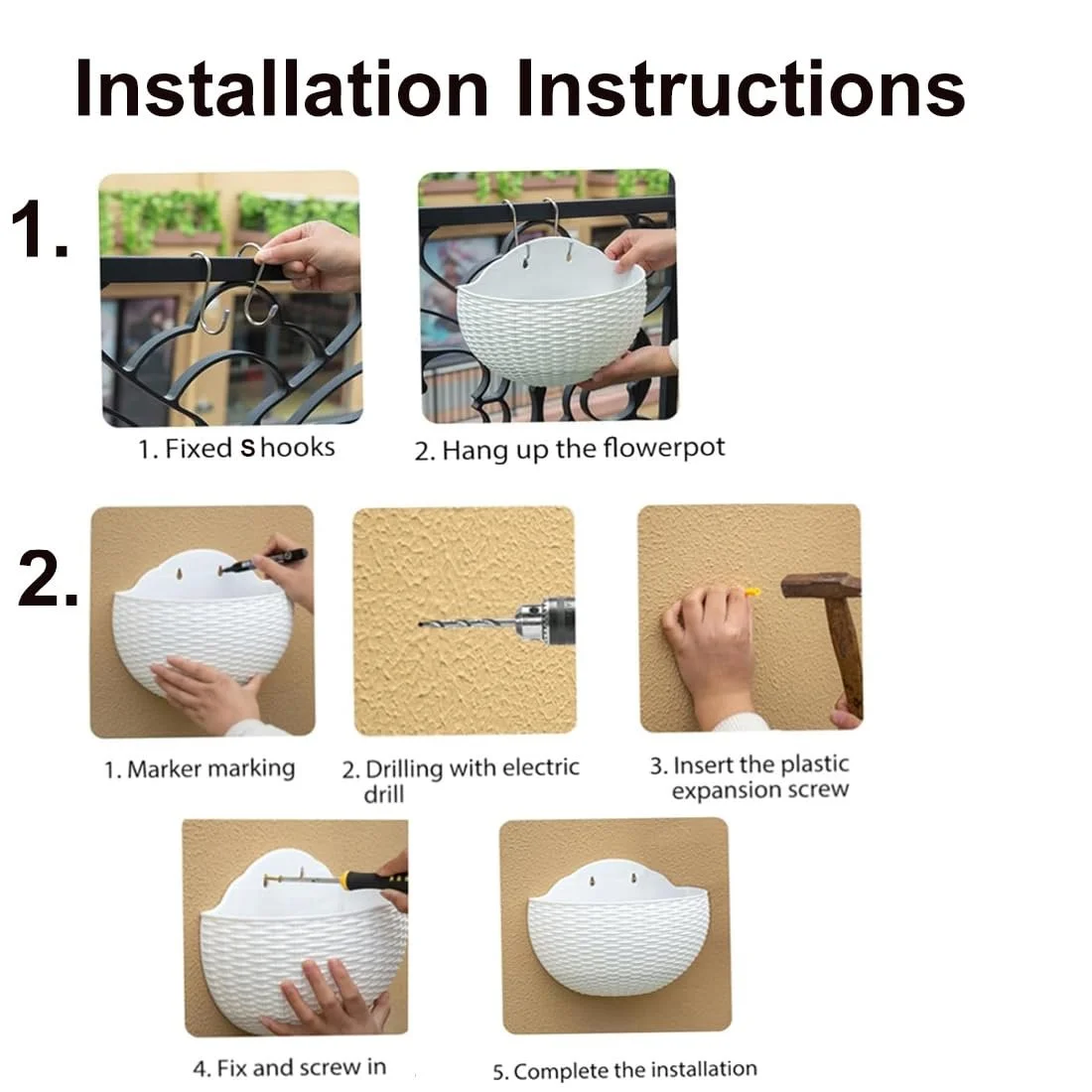 Installation Instructions

1.

1. Fixed S hooks

2. Hang up the flowerpot

2.

1. Marker marking

2. Drilling with electric drill

3. Insert the plastic expansion screw

4. Fix and screw in

5. Complete the installation