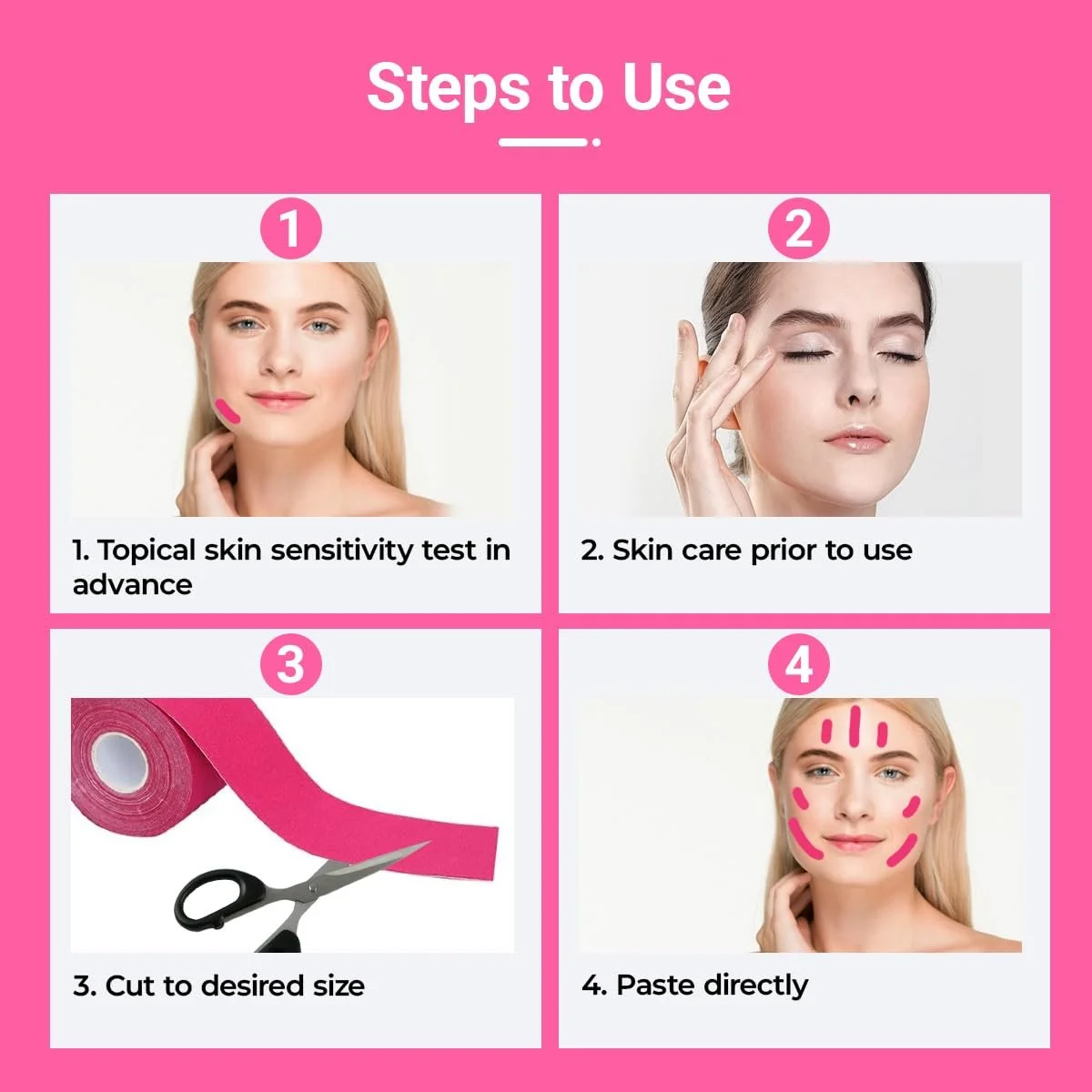 Steps to Use

1

1. Topical skin sensitivity test in advance

2

2. Skin care prior to use

3

3. Cut to desired size

4

4. Paste directly