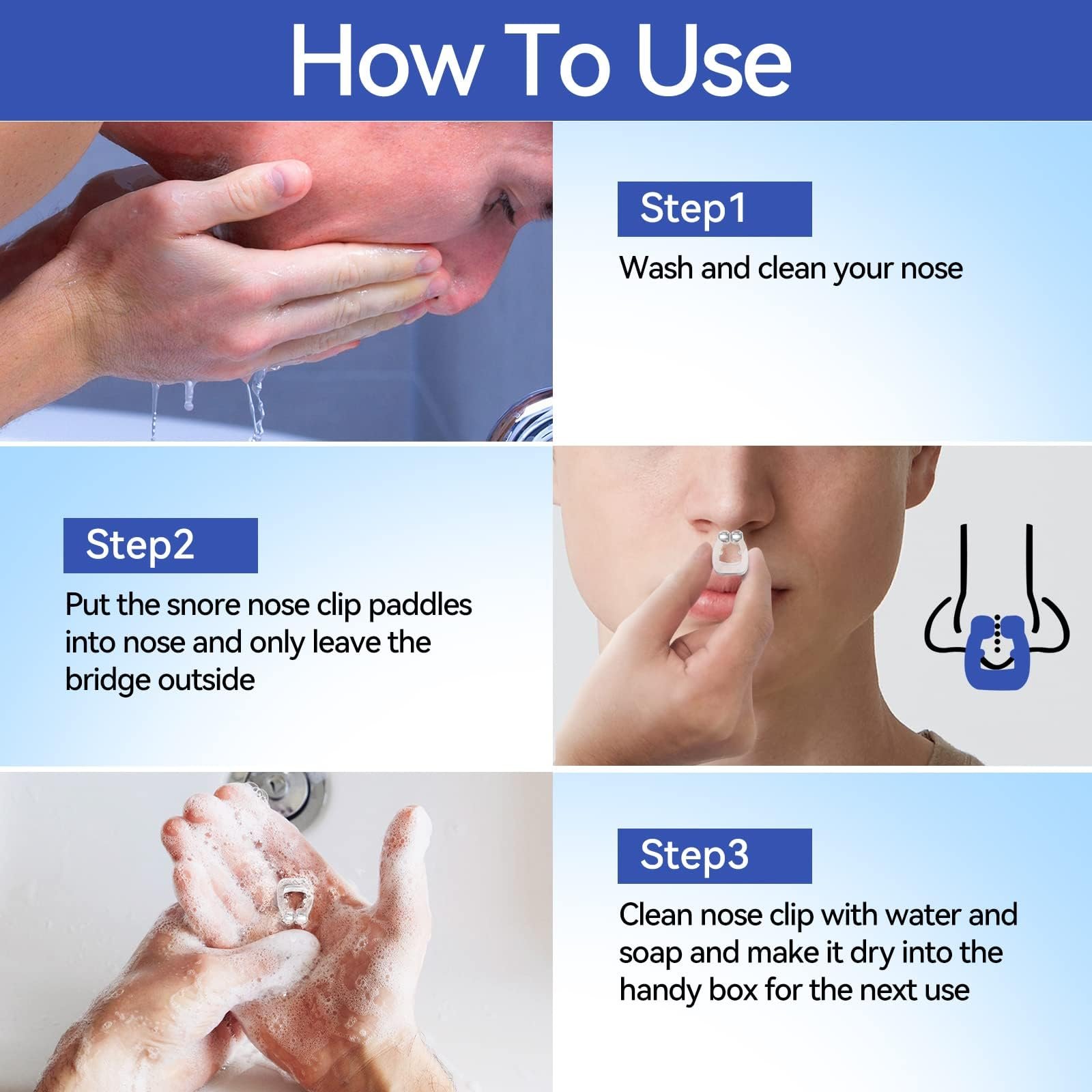 How To Use

Step1

Wash and clean your nose

Step2

Put the snore nose clip paddles into nose and only leave the bridge outside

Step3

Clean nose clip with water and soap and make it dry into the handy box for the next use