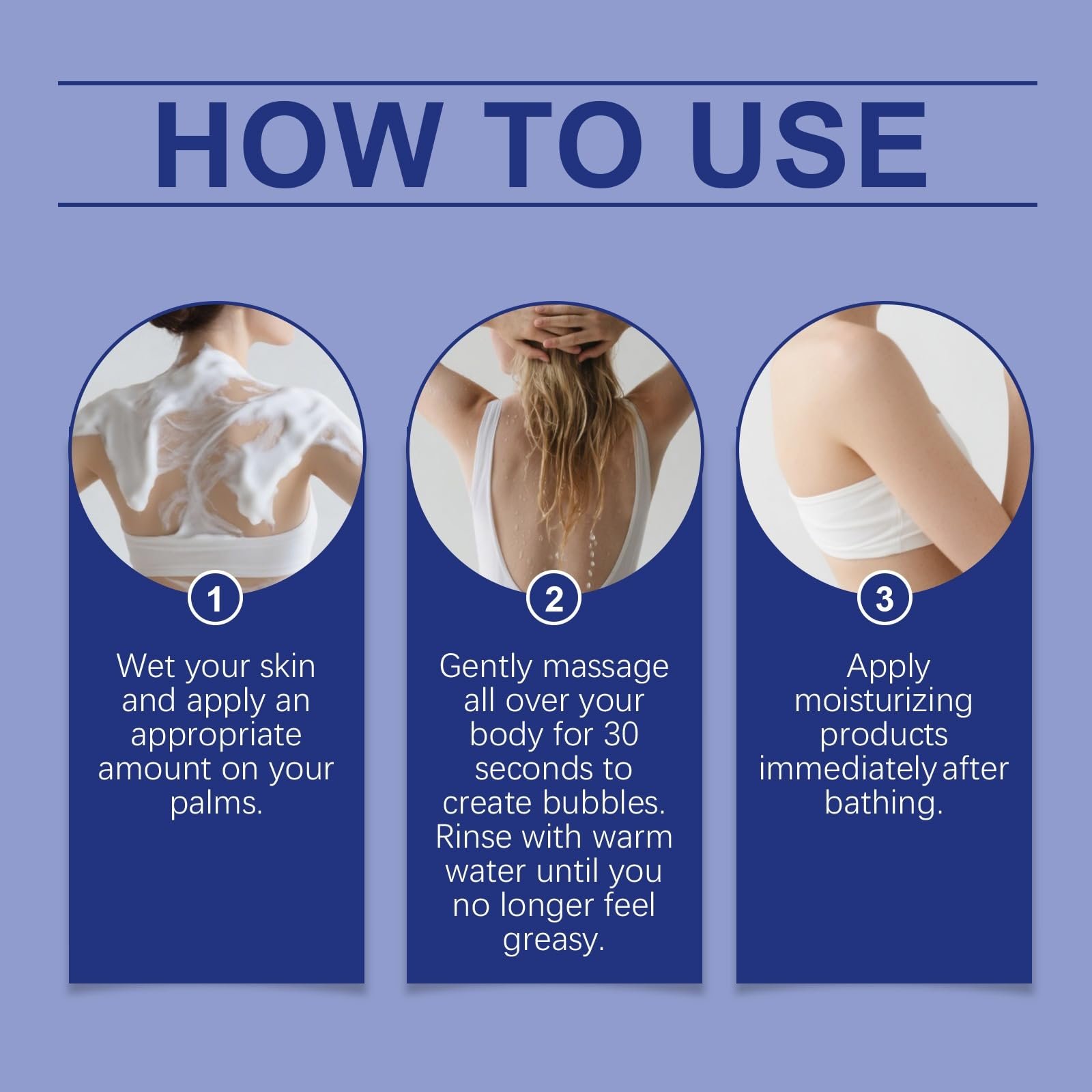 HOW TO USE

1

Wet your skin and apply an appropriate amount on your palms.

2

Gently massage all over your body for 30 seconds to create bubbles. Rinse with warm water until you no longer feel greasy.

3

Apply moisturizing products immediately after bathing.