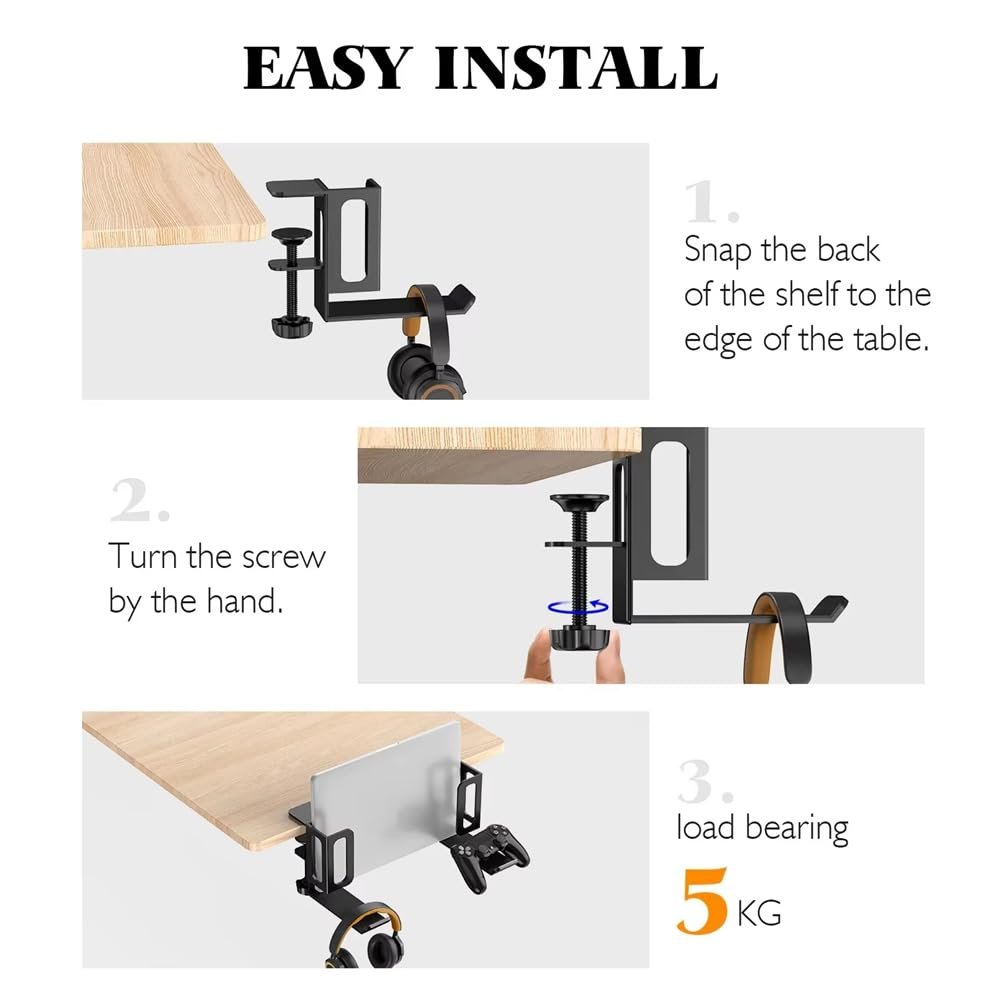 EASY INSTALL

1.
Snap the back of the shelf to the edge of the table.

2.
Turn the screw by the hand.

3.
load bearing

5 KG