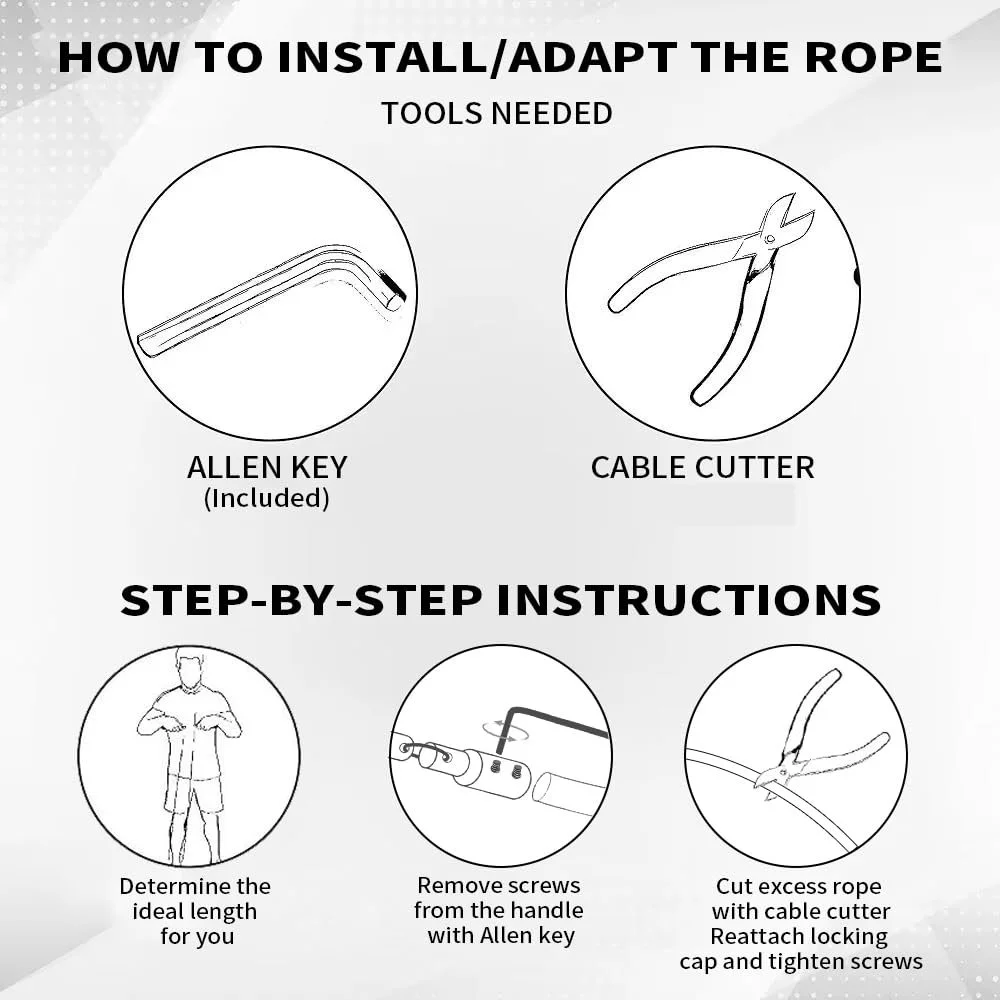 HOW TO INSTALL/ADAPT THE ROPE

TOOLS NEEDED

ALLEN KEY
(Included)

CABLE CUTTER

STEP-BY-STEP INSTRUCTIONS

Determine the ideal length for you

Remove screws from the handle with Allen key

Cut excess rope with cable cutter
Reattach locking cap and tighten screws