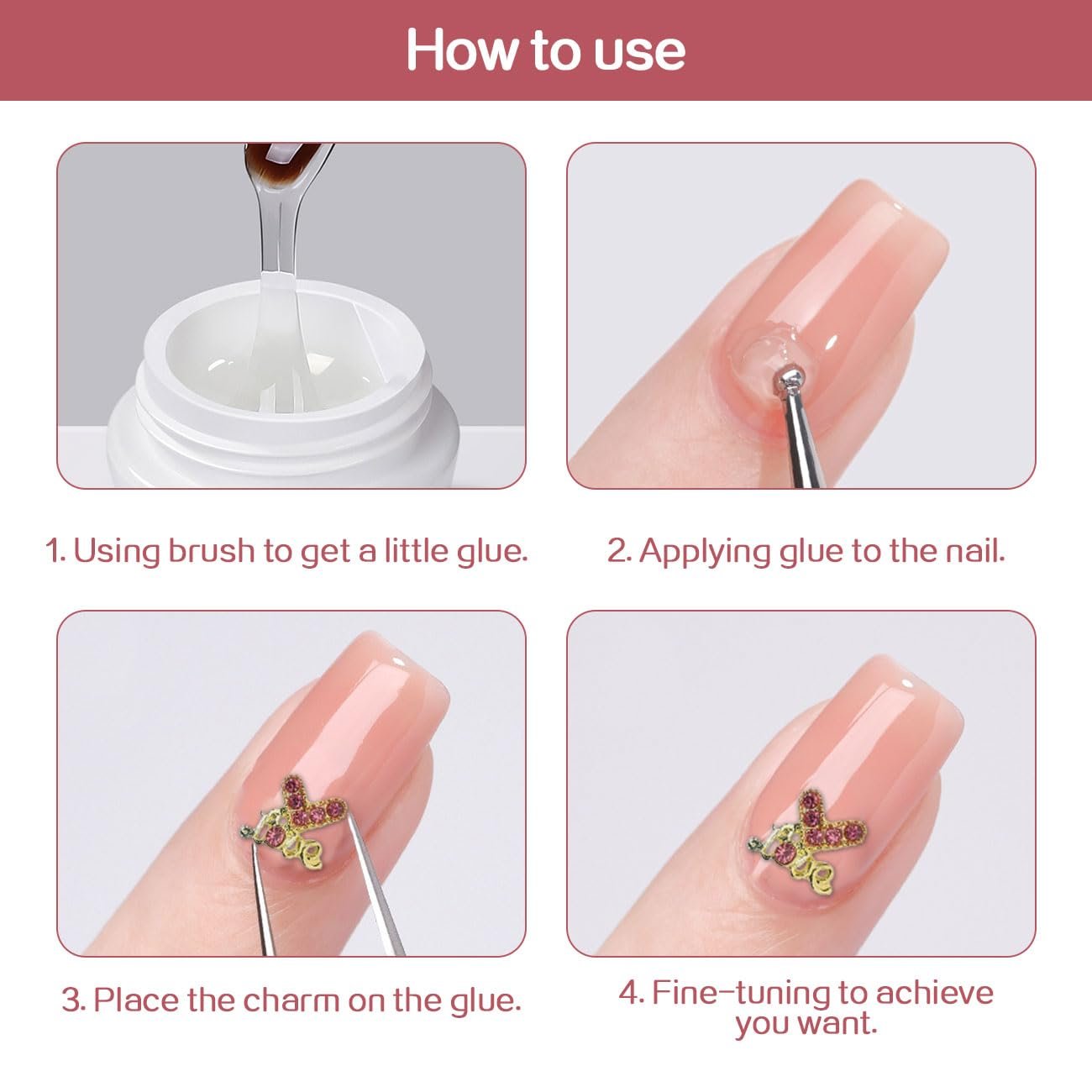 How to use

1. Using brush to get a little glue.

2. Applying glue to the nail.

3. Place the charm on the glue.

4. Fine-tuning to achieve you want.