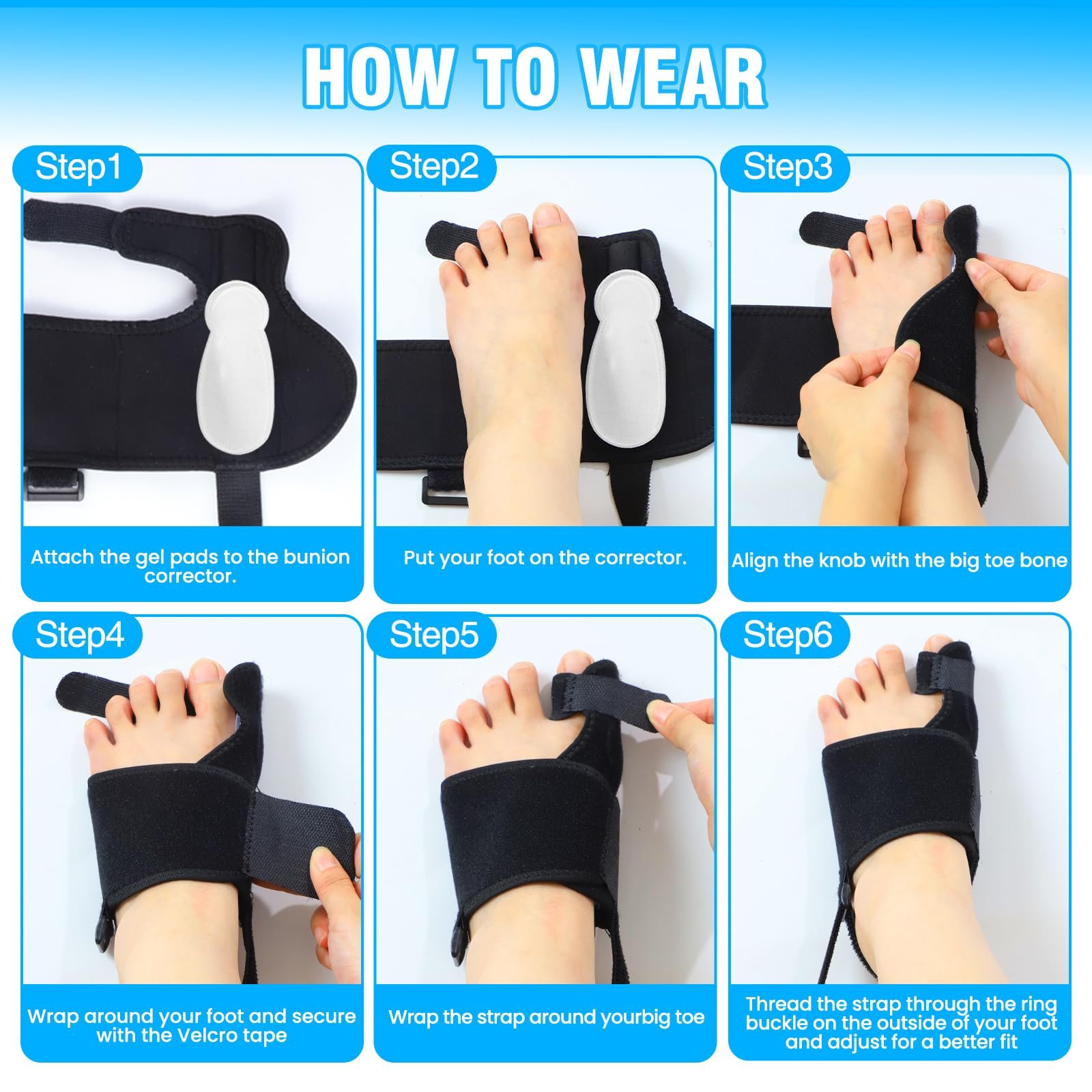 HOW TO WEAR

Step1

Attach the gel pads to the bunion corrector.

Step2

Put your foot on the corrector.

Step3

Align the knob with the big toe bone

Step4

Wrap around your foot and secure with the Velcro tape

Step5

Wrap the strap around yourbig toe

Step6

Thread the strap through the ring buckle on the outside of your foot and adjust for a better fit