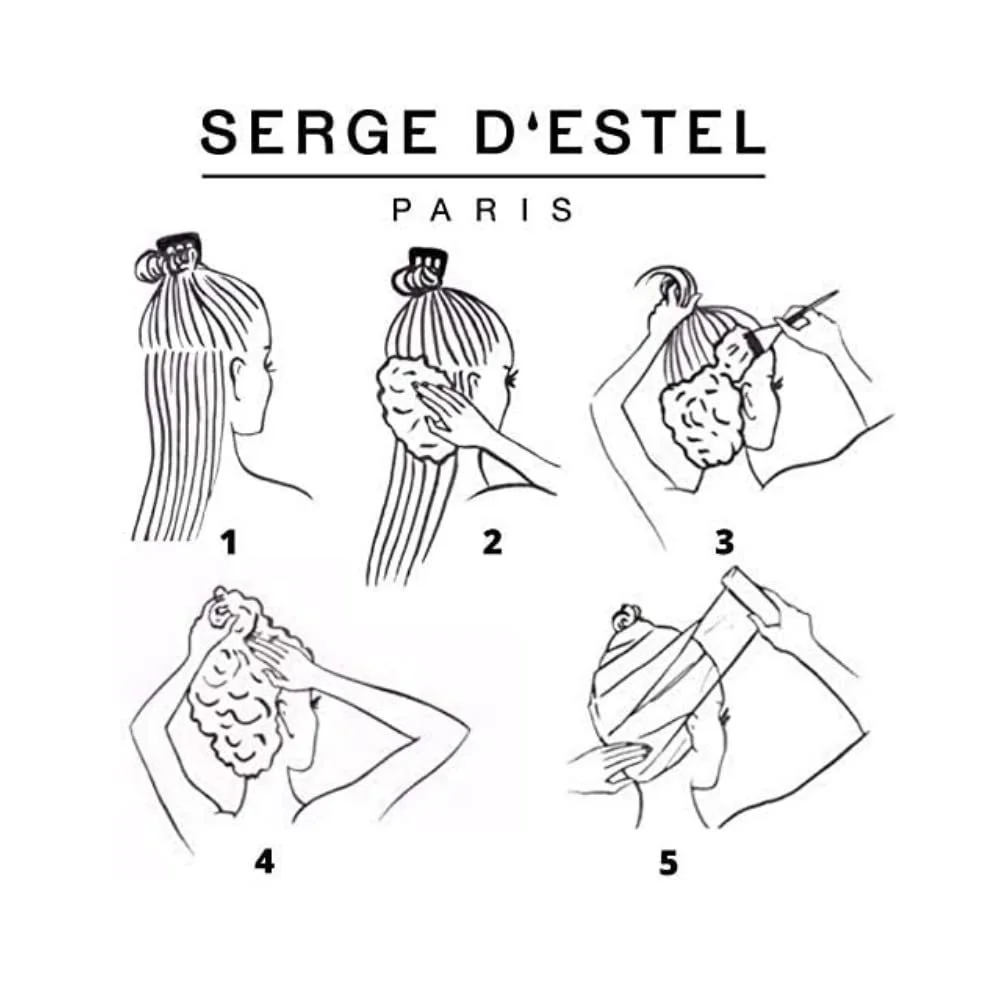 SERGE D'ESTEL

PARIS

1

2

3

4

5