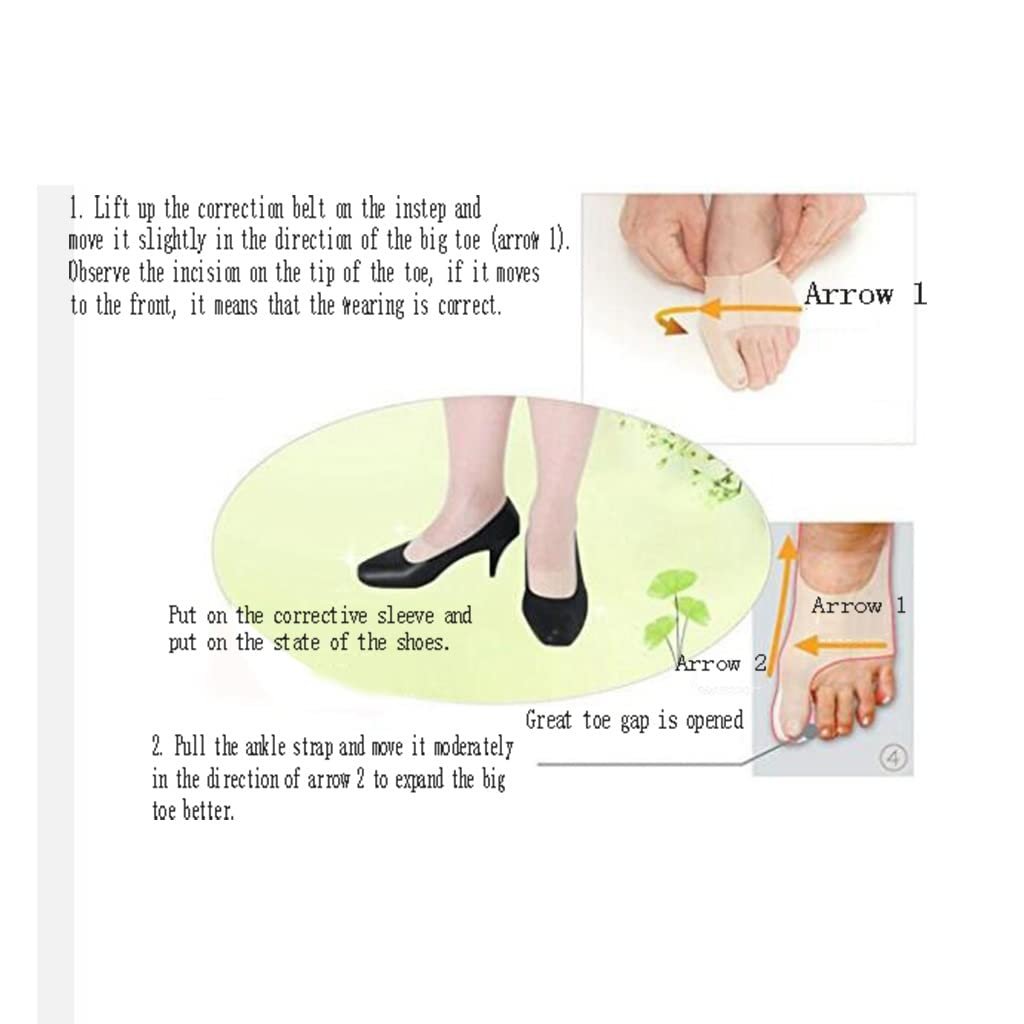 1. Lift up the correction belt on the instep and move it slightly in the direction of the big toe (arrow 1). Observe the incision on the tip of the toe, if it moves to the front, it means that the wearing is correct.

Arrow 1

Put on the corrective sleeve and put on the state of the shoes.

Arrow 1

Arrow 2

Great toe gap is opened

④

2. Pull the ankle strap and move it moderately in the direction of arrow 2 to expand the big toe better.