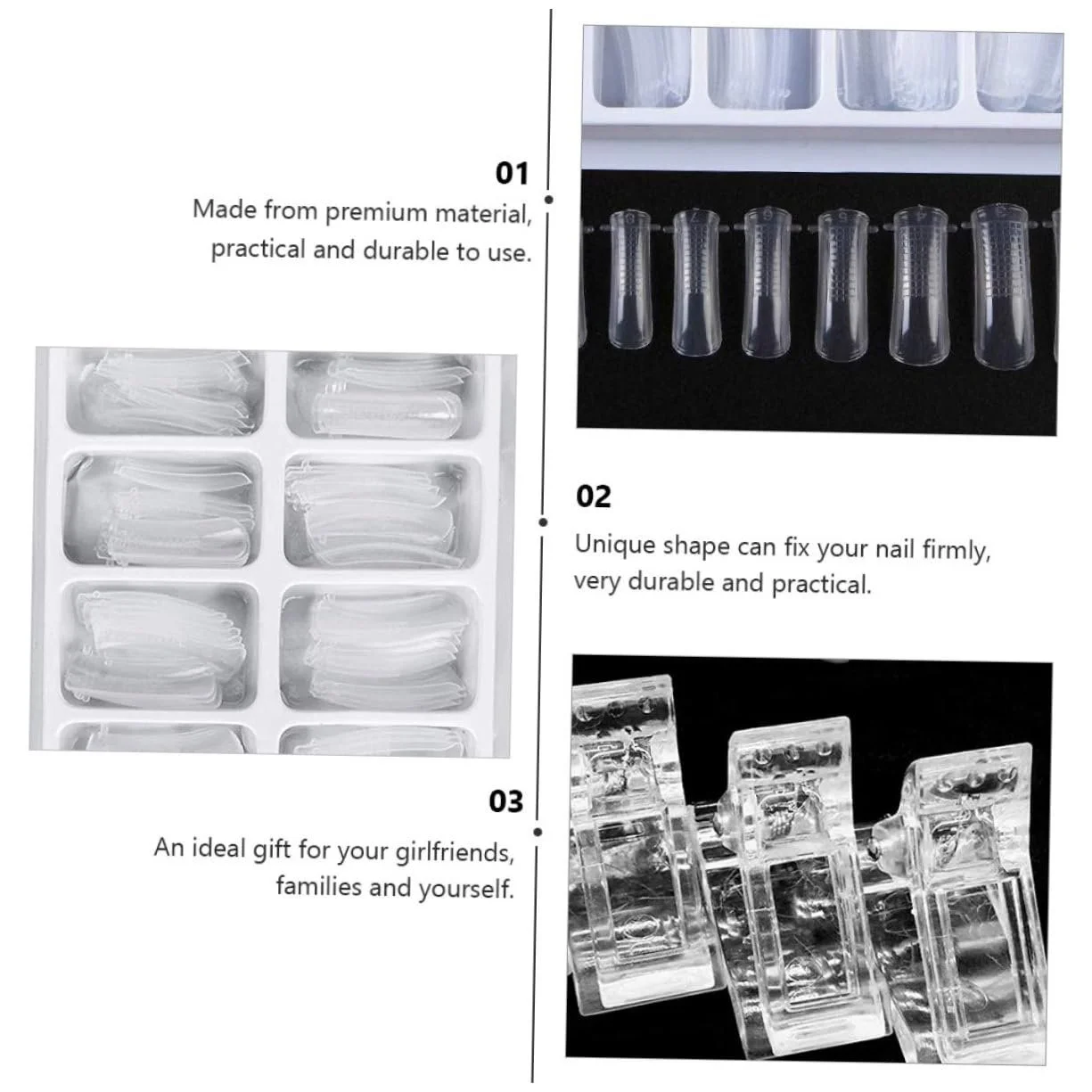 01
Made from premium material, practical and durable to use.

02
Unique shape can fix your nail firmly, very durable and practical.

03
An ideal gift for your girlfriends, families and yourself.