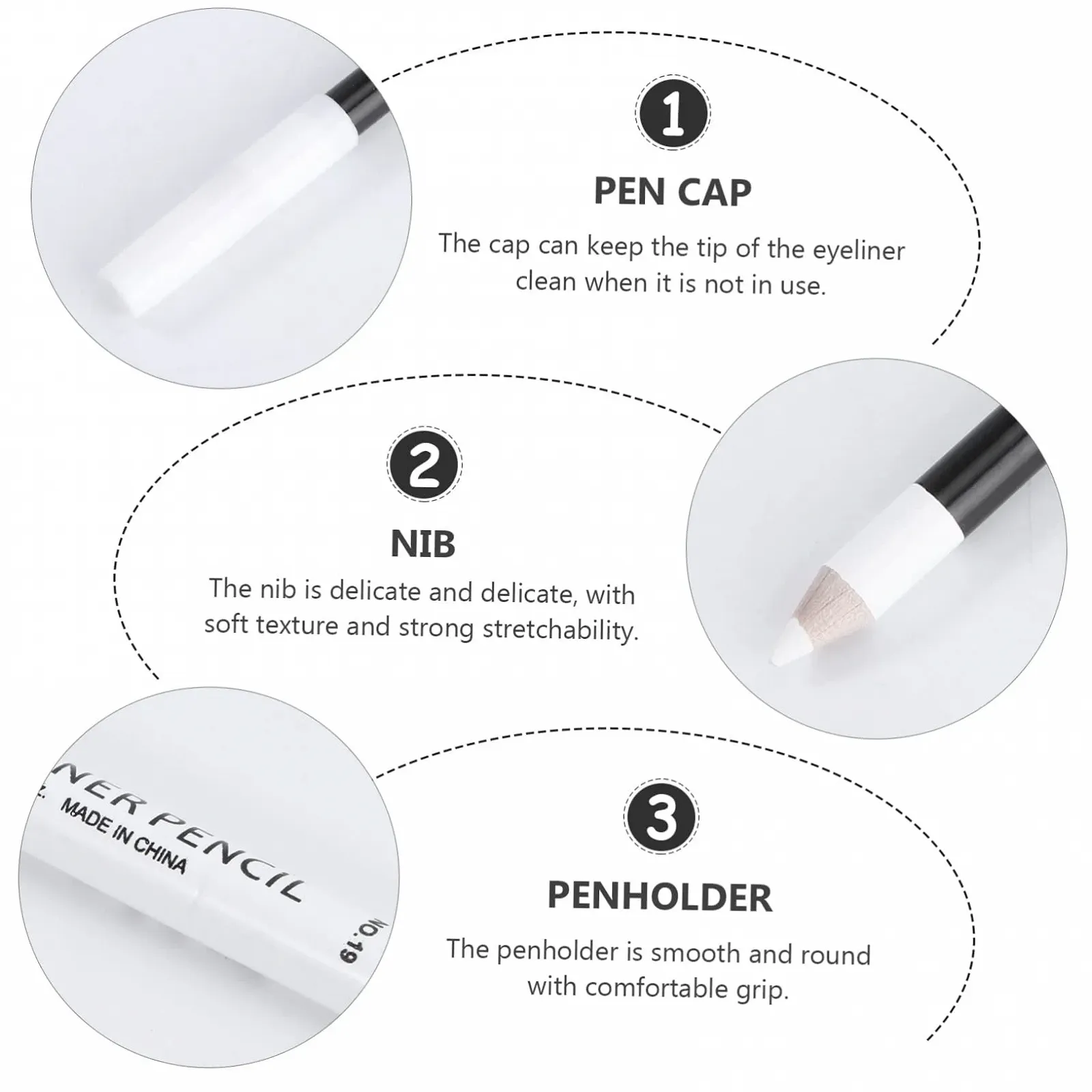 1

PEN CAP

The cap can keep the tip of the eyeliner clean when it is not in use.

2

NIB

The nib is delicate and delicate, with soft texture and strong stretchability.

NER PENCIL
MADE IN CHINA
NO.19

3

PENHOLDER

The penholder is smooth and round with comfortable grip.