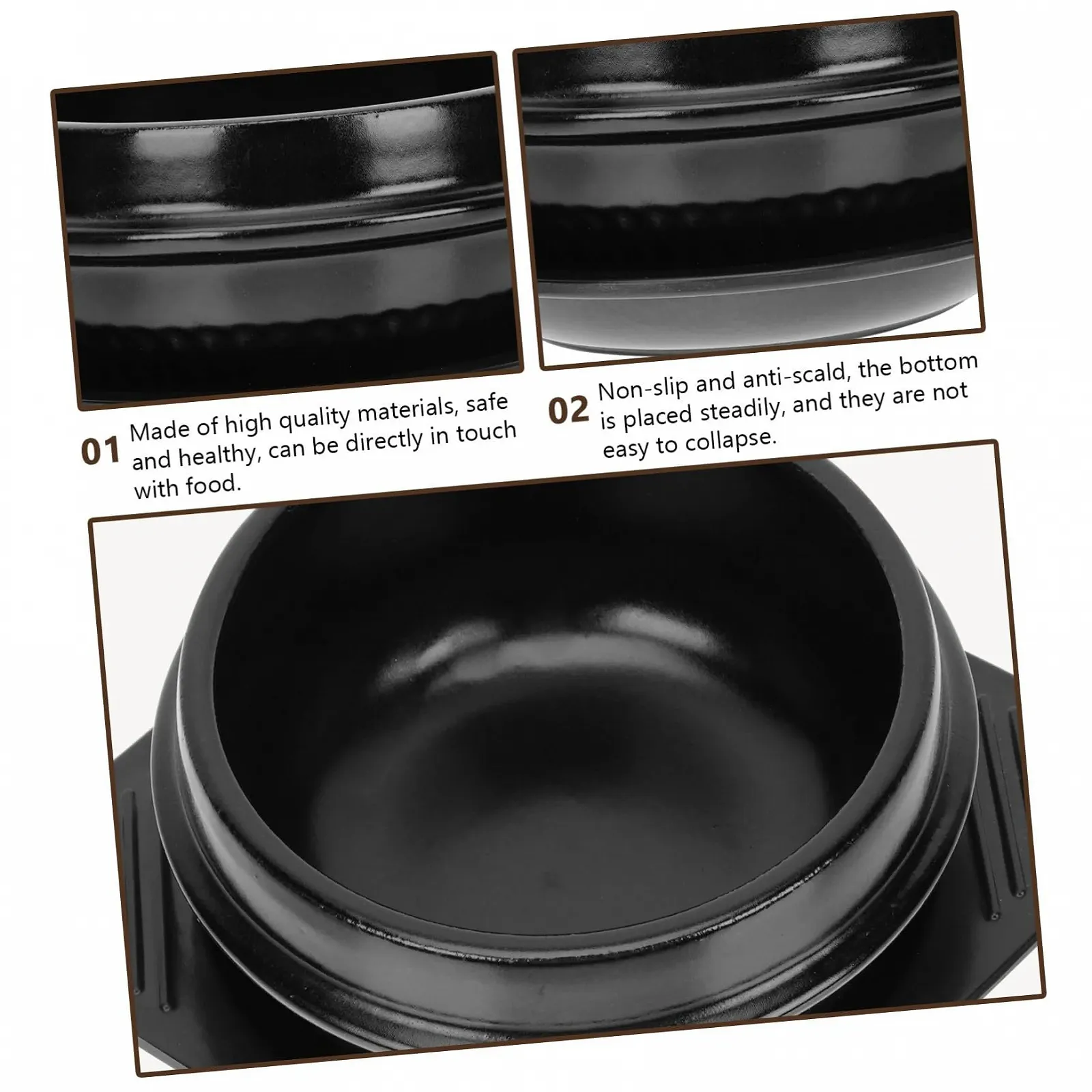 01 Made of high quality materials, safe and healthy, can be directly in touch with food.

02 Non-slip and anti-scald, the bottom is placed steadily, and they are not easy to collapse.