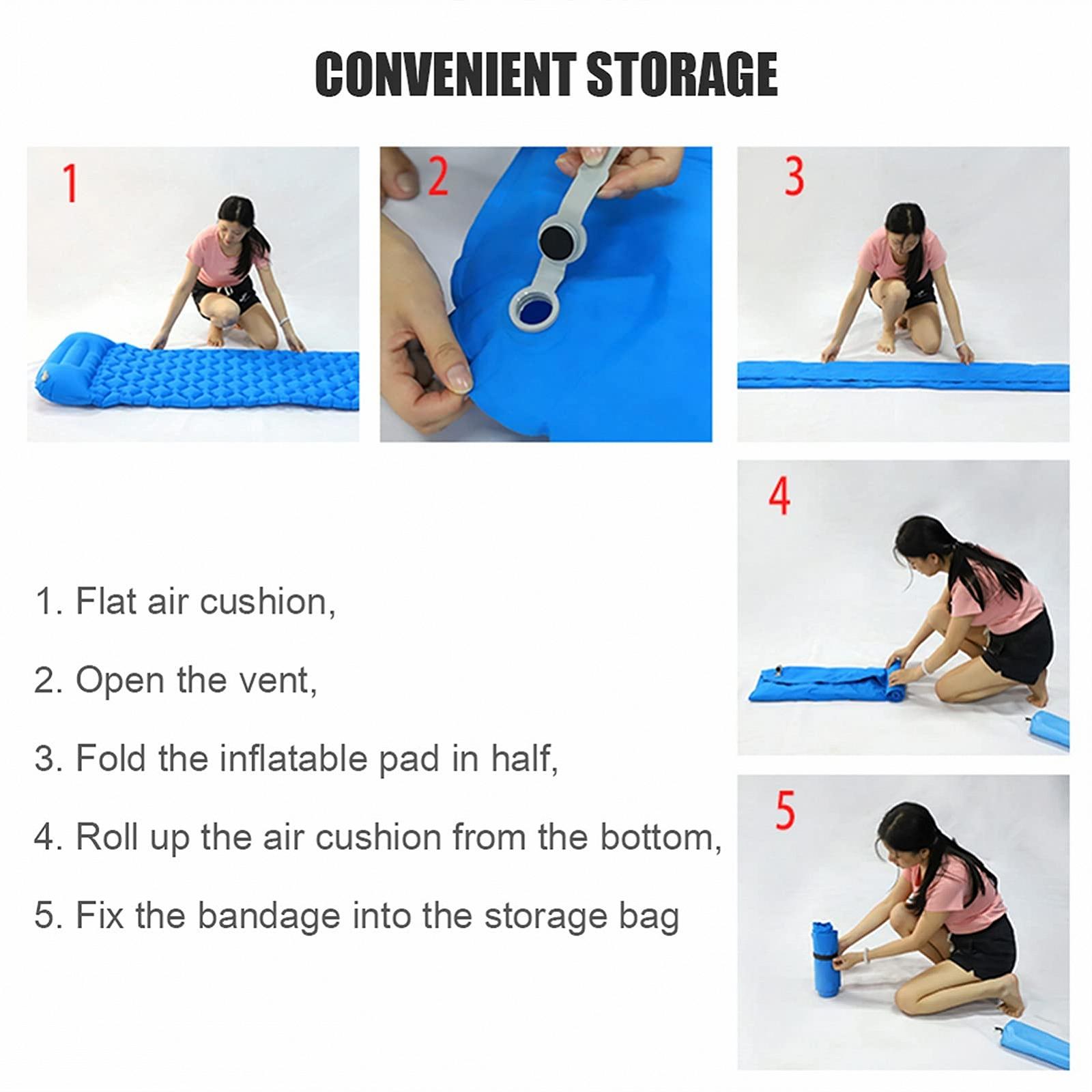 CONVENIENT STORAGE

1

2

3

4

5

1. Flat air cushion,

2. Open the vent,

3. Fold the inflatable pad in half,

4. Roll up the air cushion from the bottom,

5. Fix the bandage into the storage bag