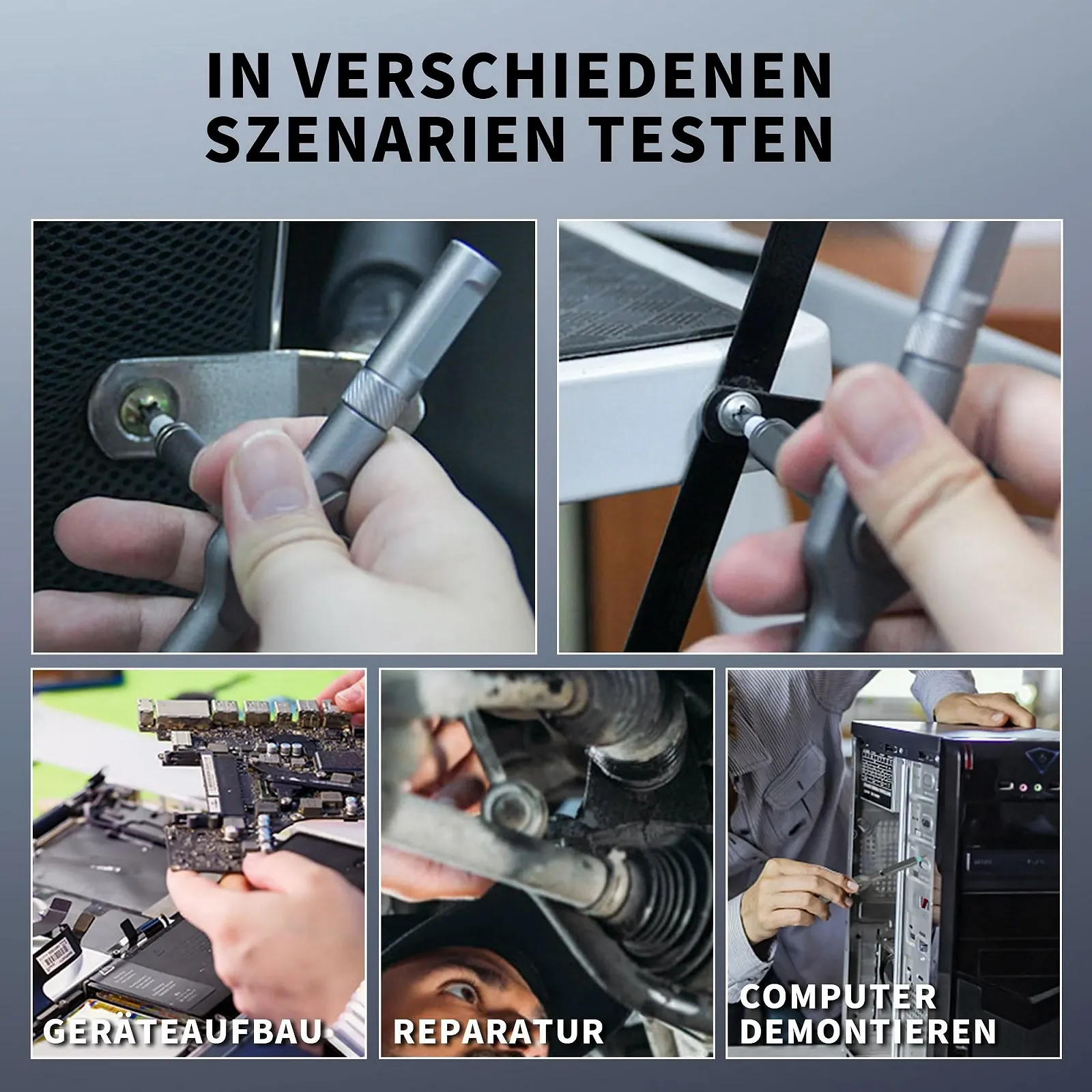 IN VERSCHIEDENEN SZENARIEN TESTEN

GERÄTEAUFBAU

REPARATUR

COMPUTER DEMONTIEREN