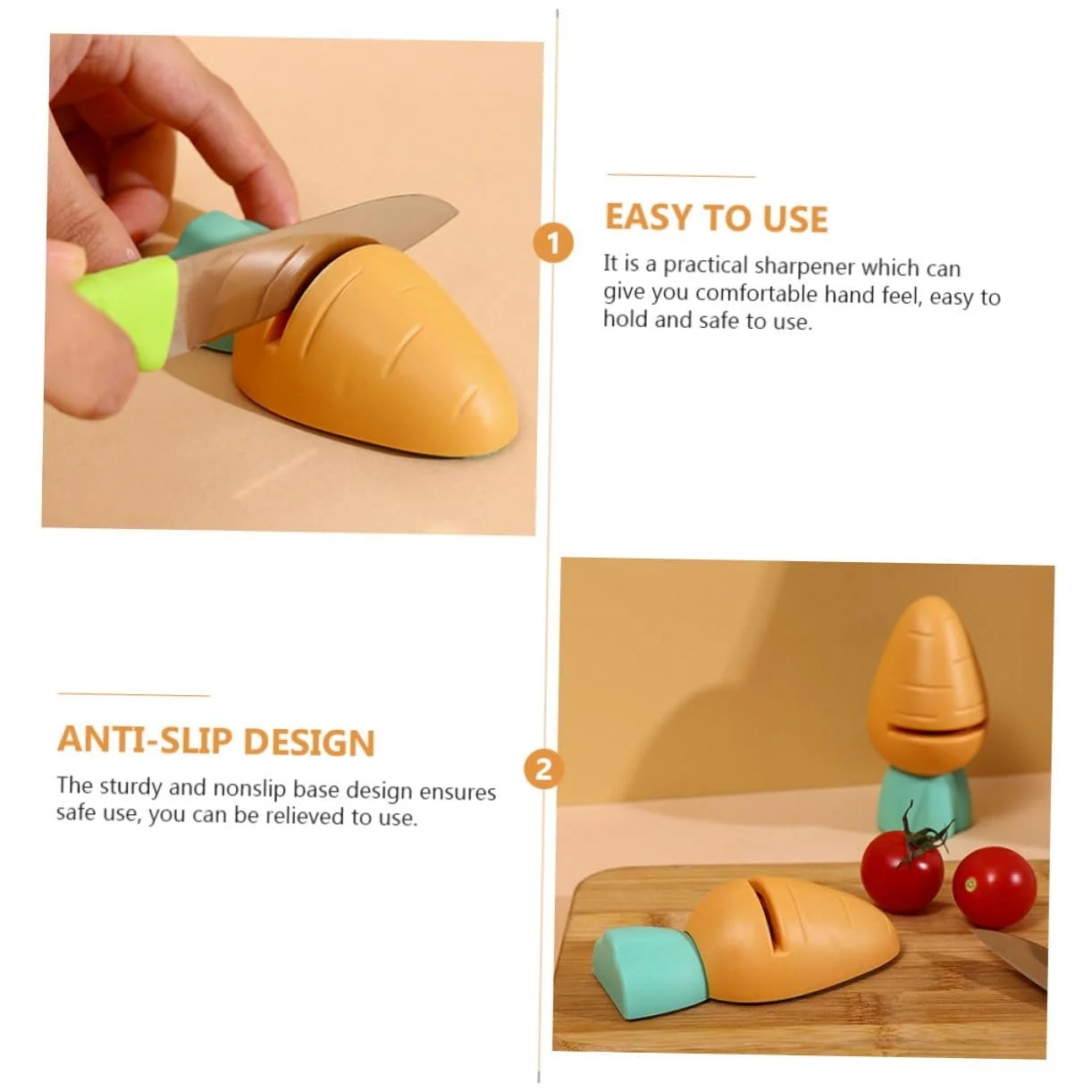 1

EASY TO USE

It is a practical sharpener which can give you comfortable hand feel, easy to hold and safe to use.

ANTI-SLIP DESIGN

The sturdy and nonslip base design ensures safe use, you can be relieved to use.

2