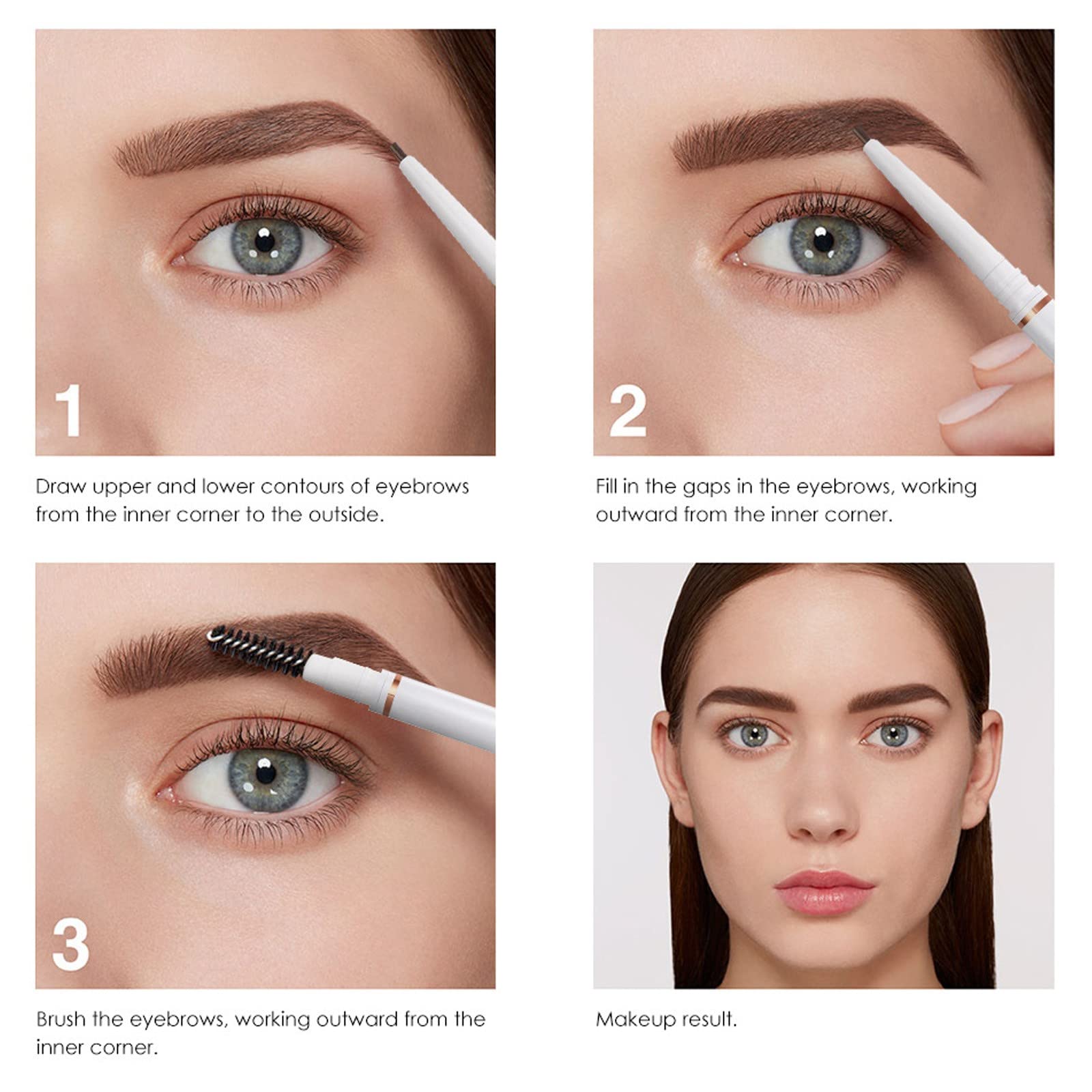 1

Draw upper and lower contours of eyebrows from the inner corner to the outside.

2

Fill in the gaps in the eyebrows, working outward from the inner corner.

3

Brush the eyebrows, working outward from the inner corner.

Makeup result.