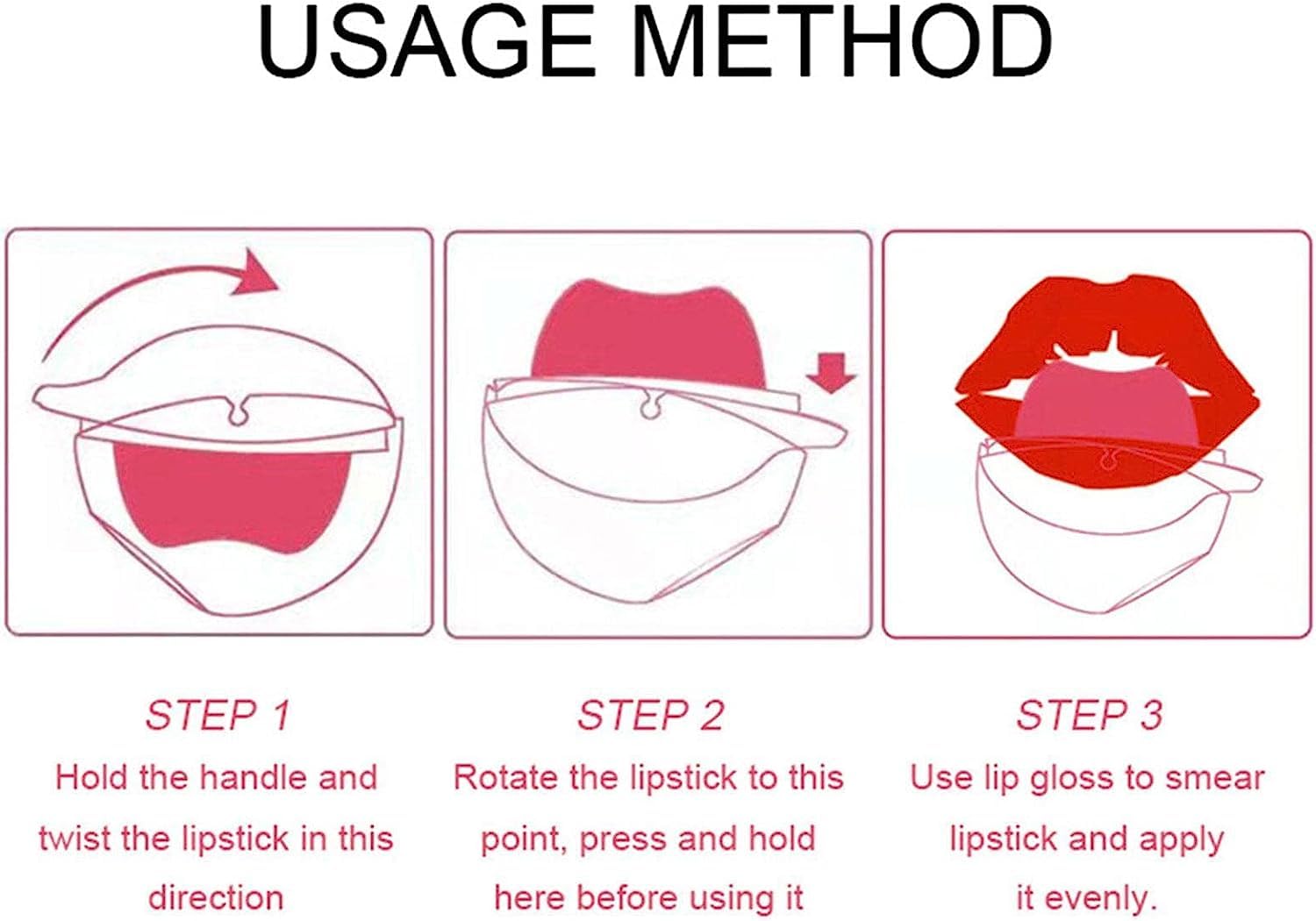 USAGE METHOD

STEP 1
Hold the handle and twist the lipstick in this direction

STEP 2
Rotate the lipstick to this point, press and hold here before using it

STEP 3
Use lip gloss to smear lipstick and apply it evenly.