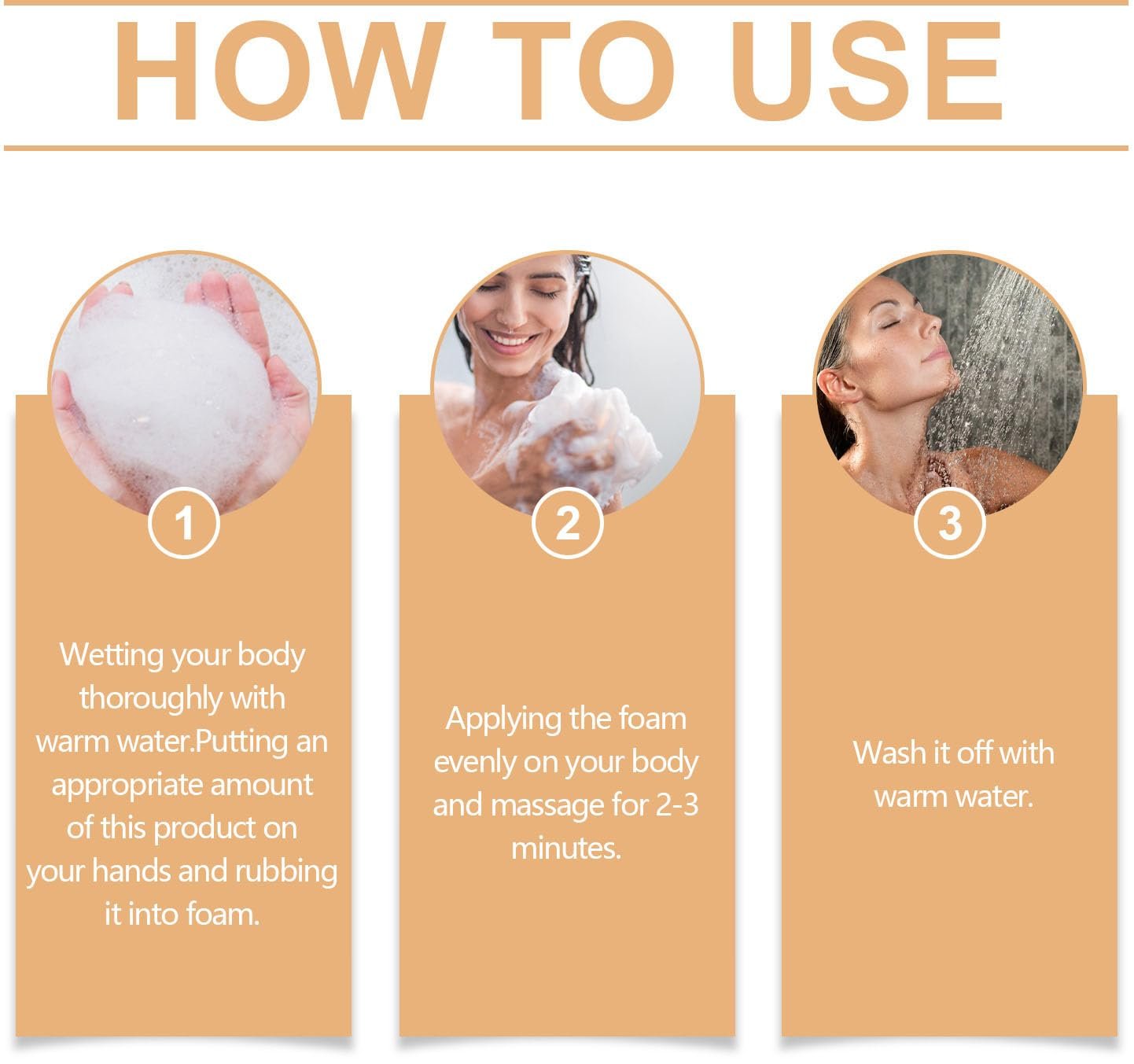 HOW TO USE

1

Wetting your body thoroughly with warm water.Putting an appropriate amount of this product on your hands and rubbing it into foam.

2

Applying the foam evenly on your body and massage for 2-3 minutes.

3

Wash it off with warm water.