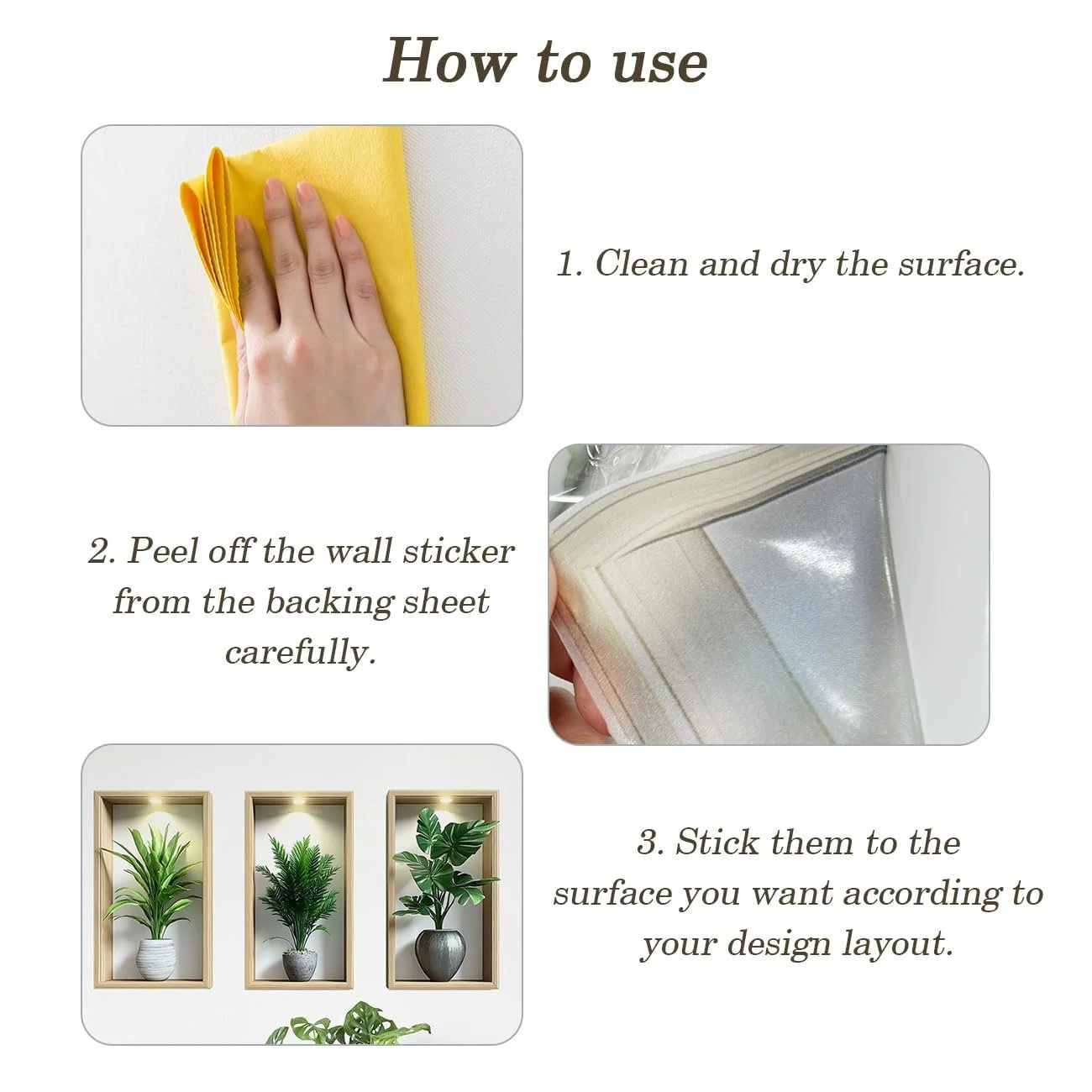 How to use

1. Clean and dry the surface.

2. Peel off the wall sticker from the backing sheet carefully.

3. Stick them to the surface you want according to your design layout.