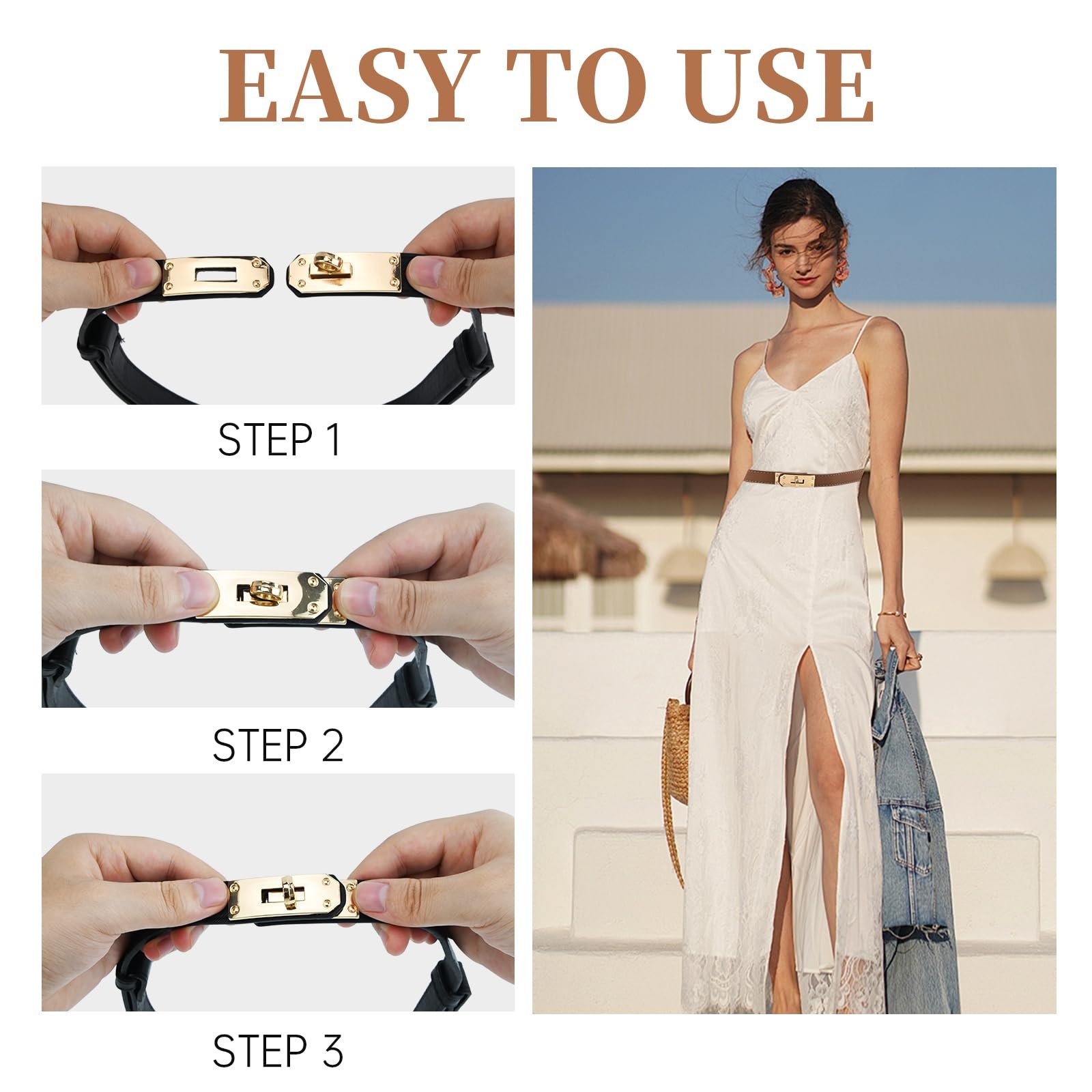 EASY TO USE

STEP 1

STEP 2

STEP 3