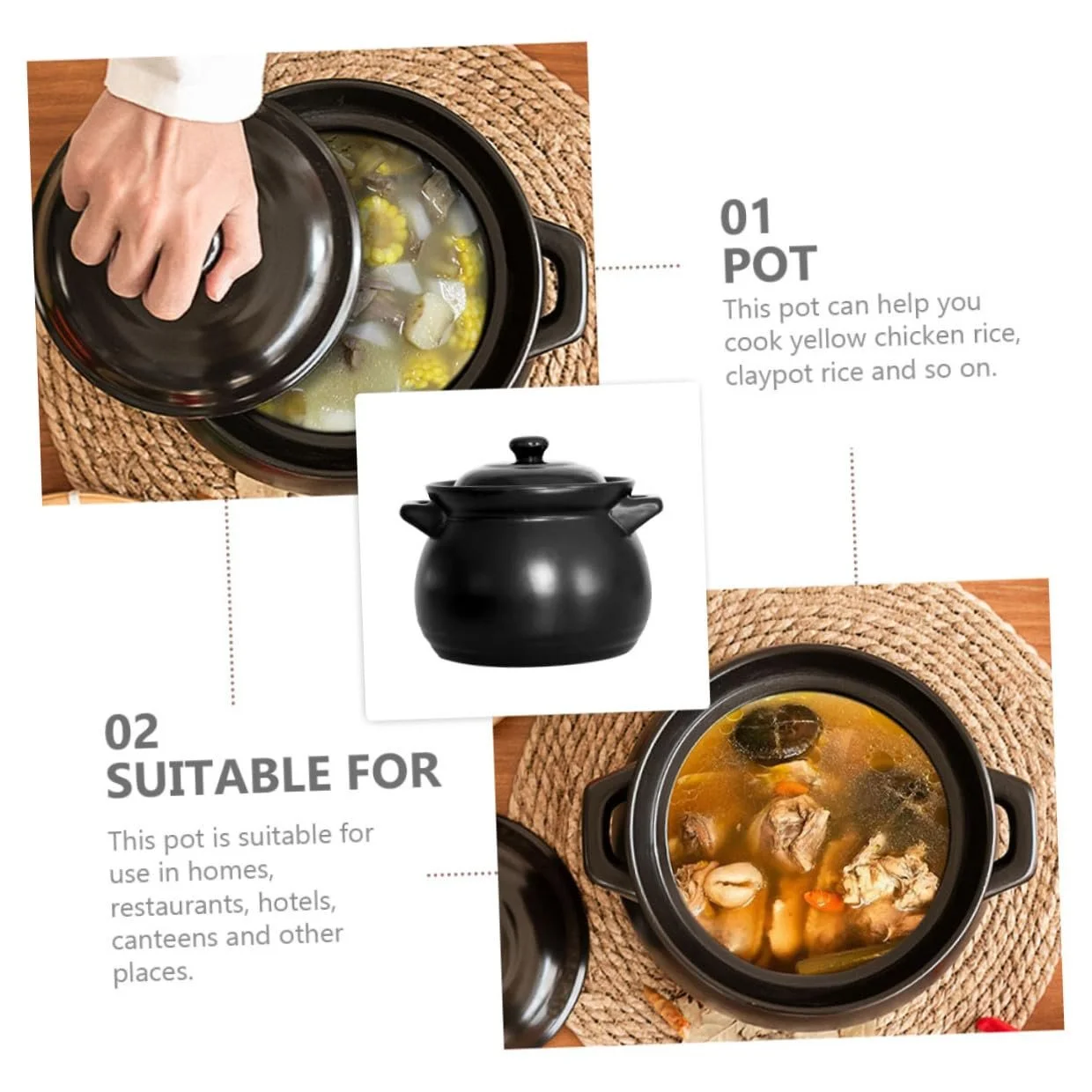 01
POT

This pot can help you cook yellow chicken rice, claypot rice and so on.

02
SUITABLE FOR

This pot is suitable for use in homes, restaurants, hotels, canteens and other places.