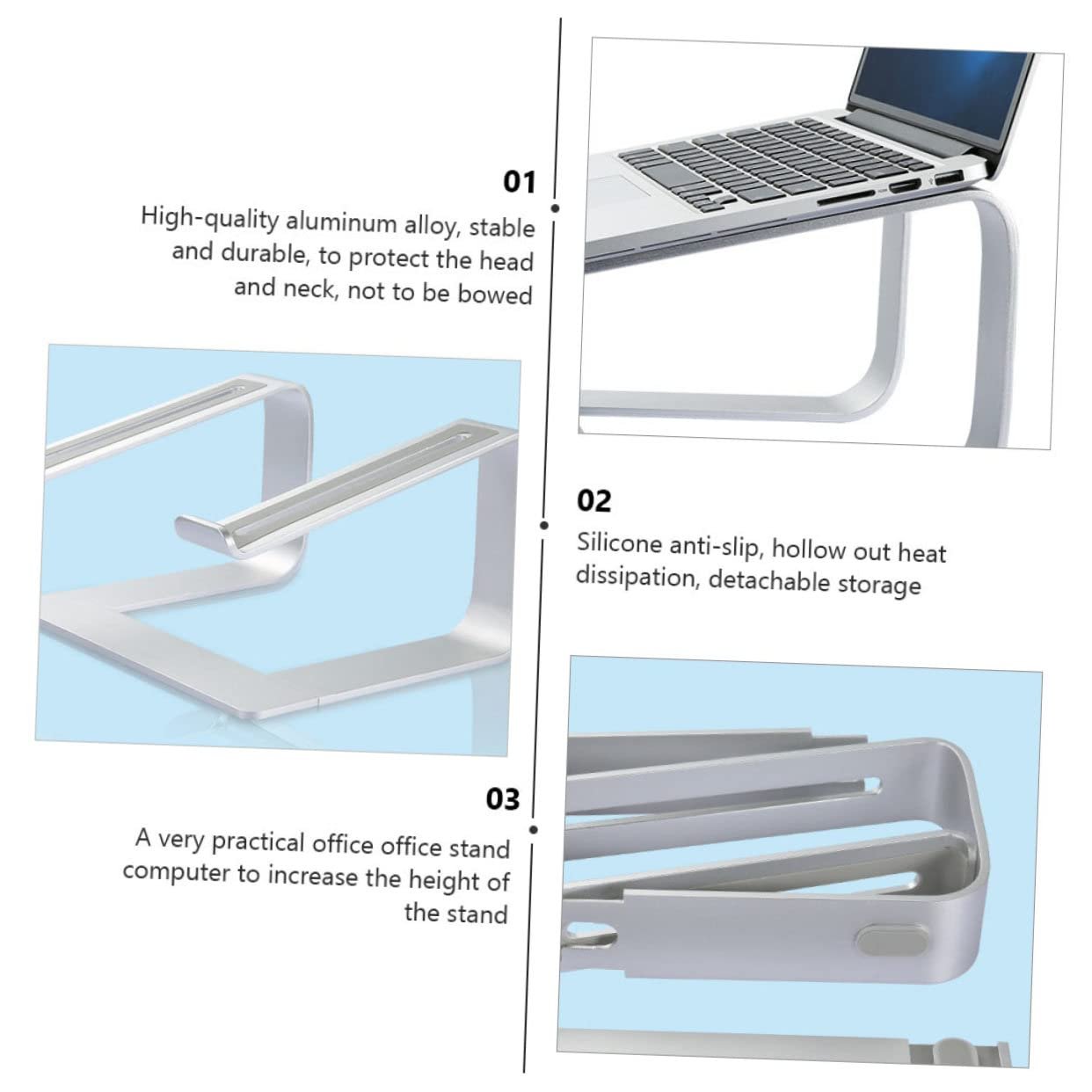 01
High-quality aluminum alloy, stable and durable, to protect the head and neck, not to be bowed

02
Silicone anti-slip, hollow out heat dissipation, detachable storage

03
A very practical office office stand computer to increase the height of the stand