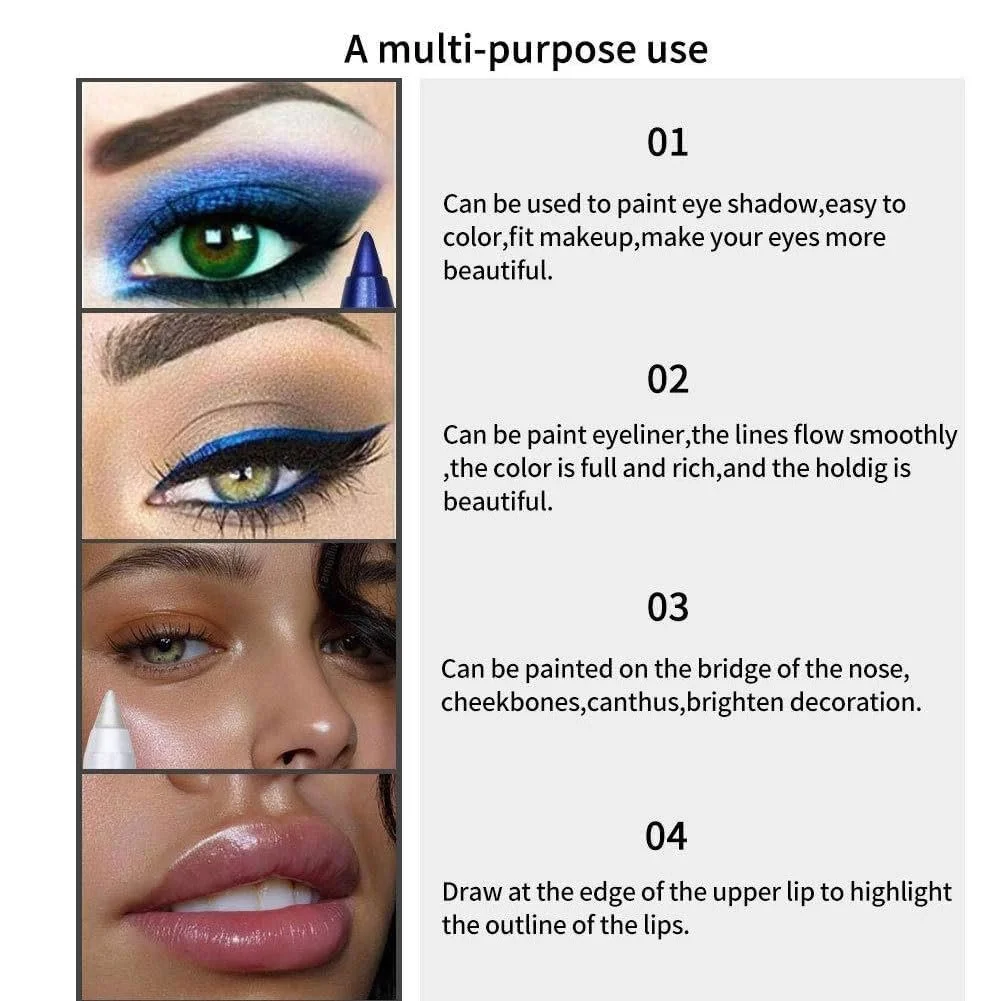 A multi-purpose use

01

Can be used to paint eye shadow,easy to color,fit makeup,make your eyes more beautiful.

02

Can be paint eyeliner,the lines flow smoothly ,the color is full and rich,and the holdig is beautiful.

03

Can be painted on the bridge of the nose, cheekbones,canthus,brighten decoration.

04

Draw at the edge of the upper lip to highlight the outline of the lips.