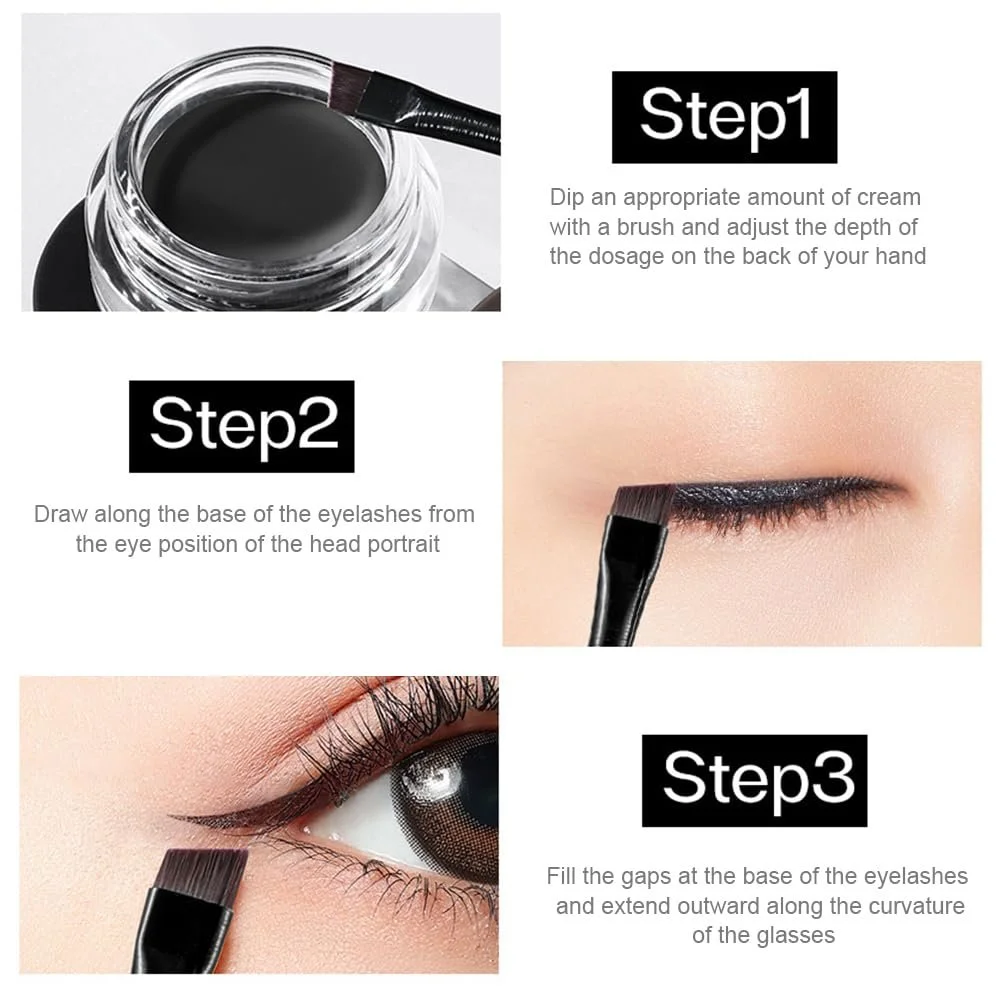 Step1

Dip an appropriate amount of cream with a brush and adjust the depth of the dosage on the back of your hand

Step2

Draw along the base of the eyelashes from the eye position of the head portrait

Step3

Fill the gaps at the base of the eyelashes and extend outward along the curvature of the glasses