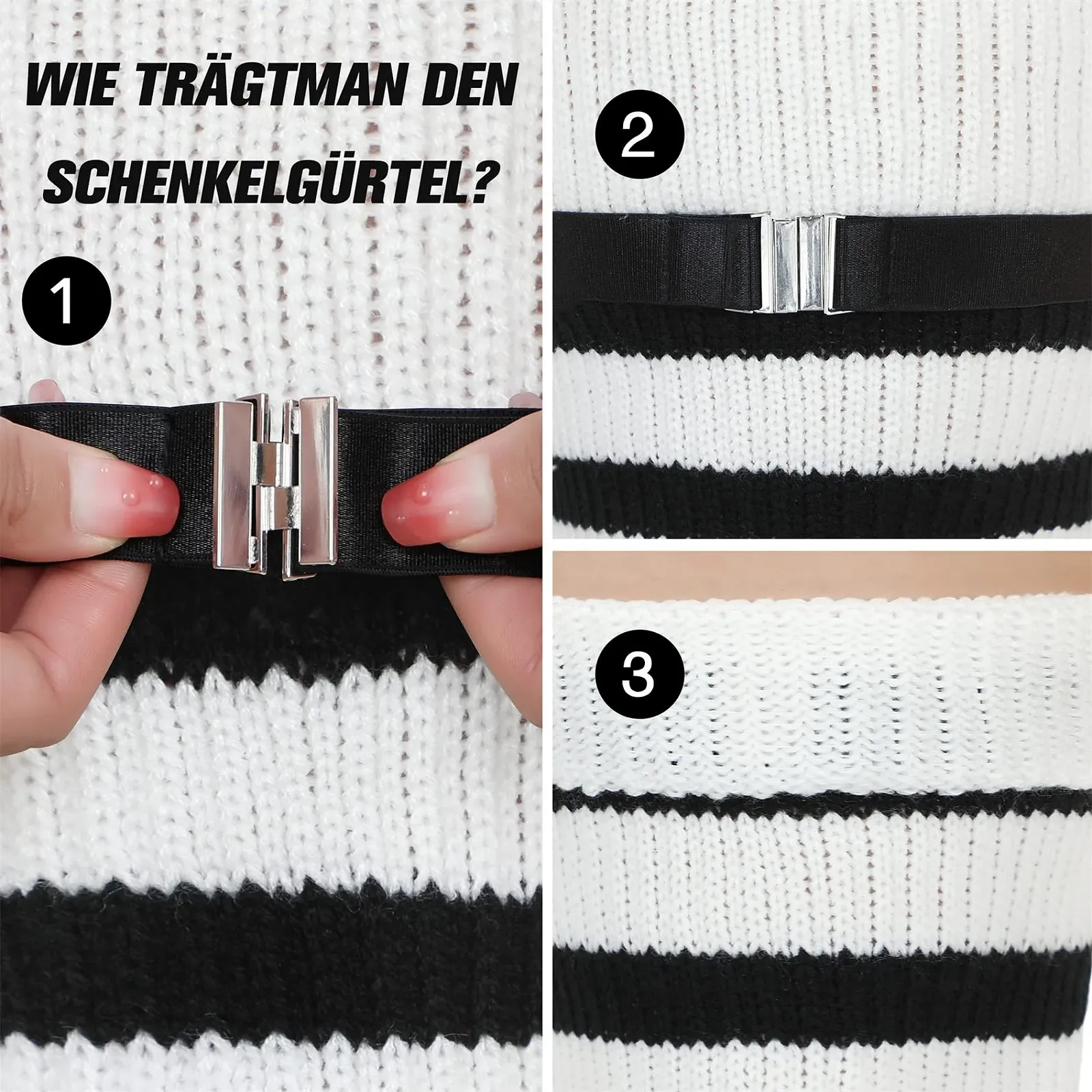 WIE TRÄGTMAN DEN SCHENKELGÜRTEL?

1

2

3