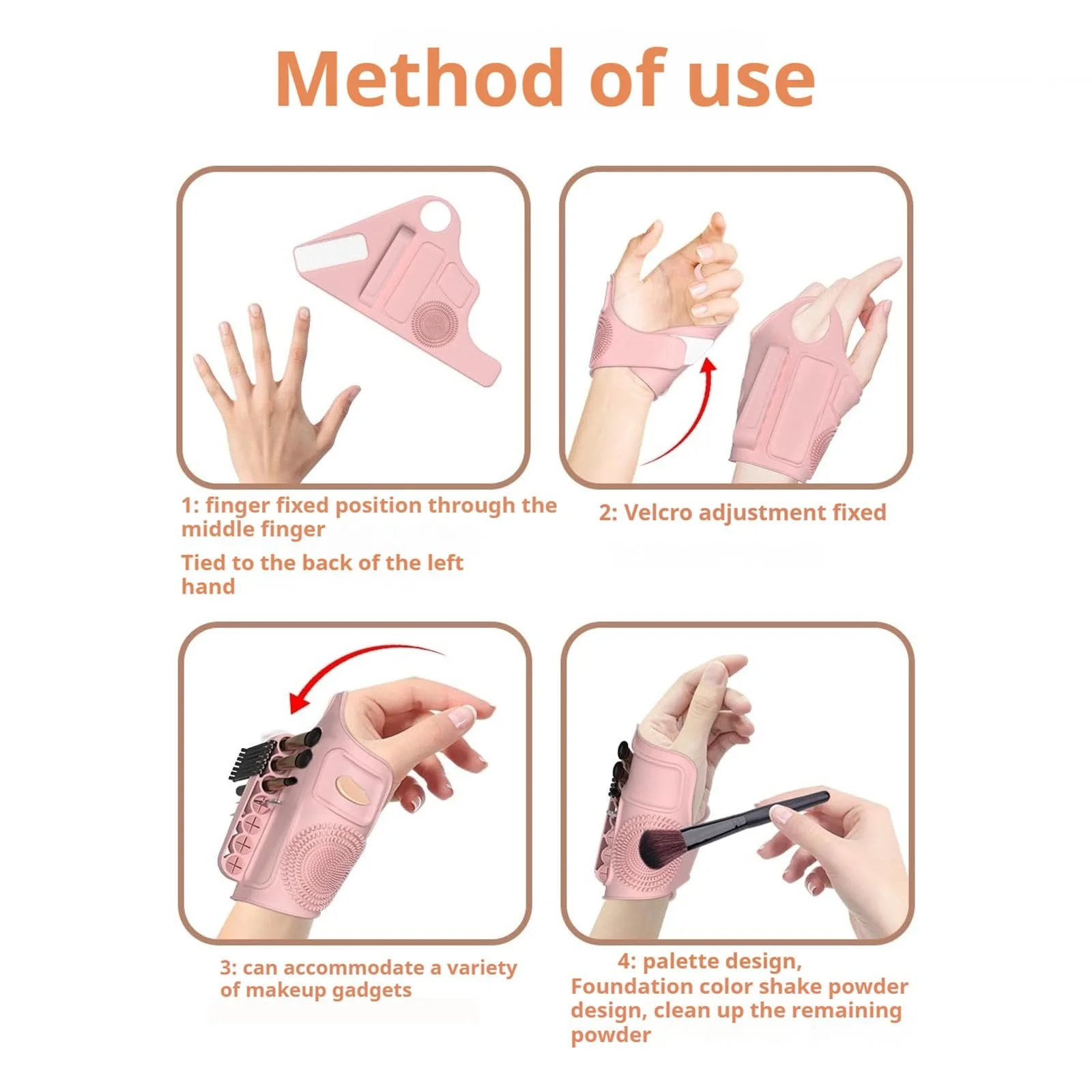 Method of use

1: finger fixed position through the middle finger

Tied to the back of the left hand

2: Velcro adjustment fixed

3: can accommodate a variety of makeup gadgets

4: palette design, Foundation color shake powder design, clean up the remaining powder