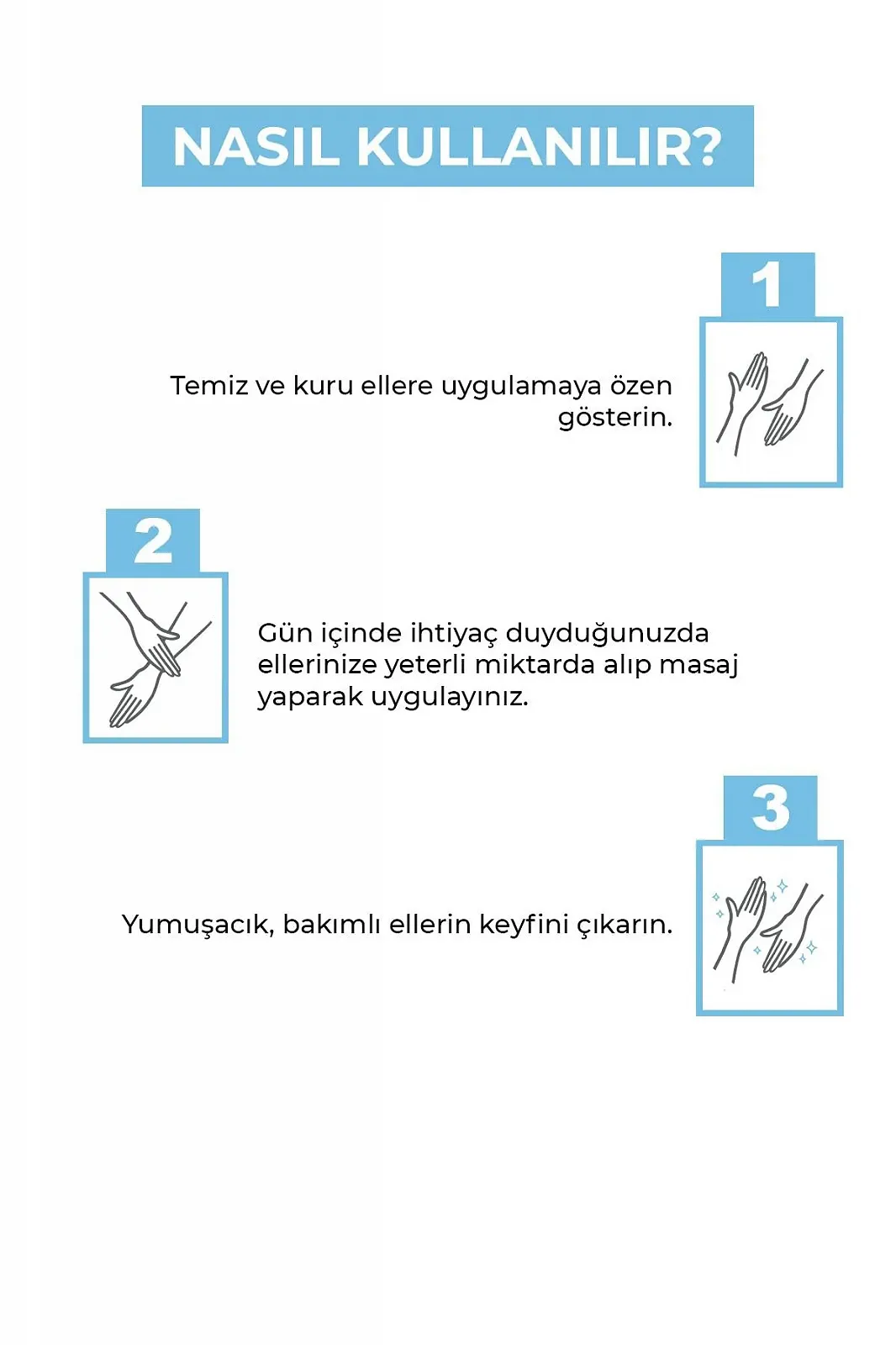 NASIL KULLANILIR?

1

Temiz ve kuru ellere uygulamaya özen gösterin.

2

Gün içinde ihtiyaç duyduğunuzda ellerinize yeterli miktarda alıp masaj yaparak uygulayınız.

3

Yumuşacık, bakımlı ellerin keyfini çıkarın.