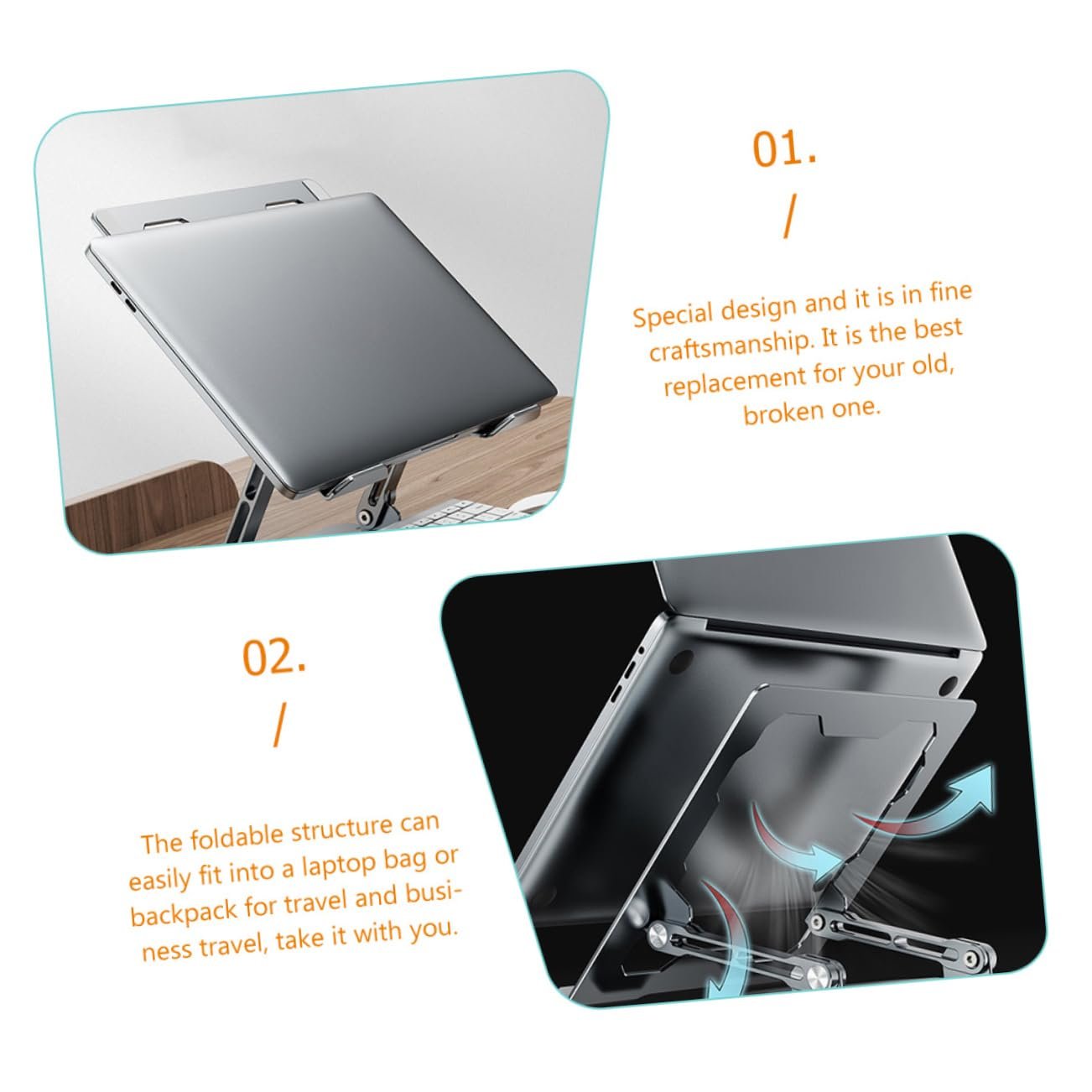 01.
/

Special design and it is in fine craftsmanship. It is the best replacement for your old, broken one.

02.
/

The foldable structure can easily fit into a laptop bag or backpack for travel and business travel, take it with you.