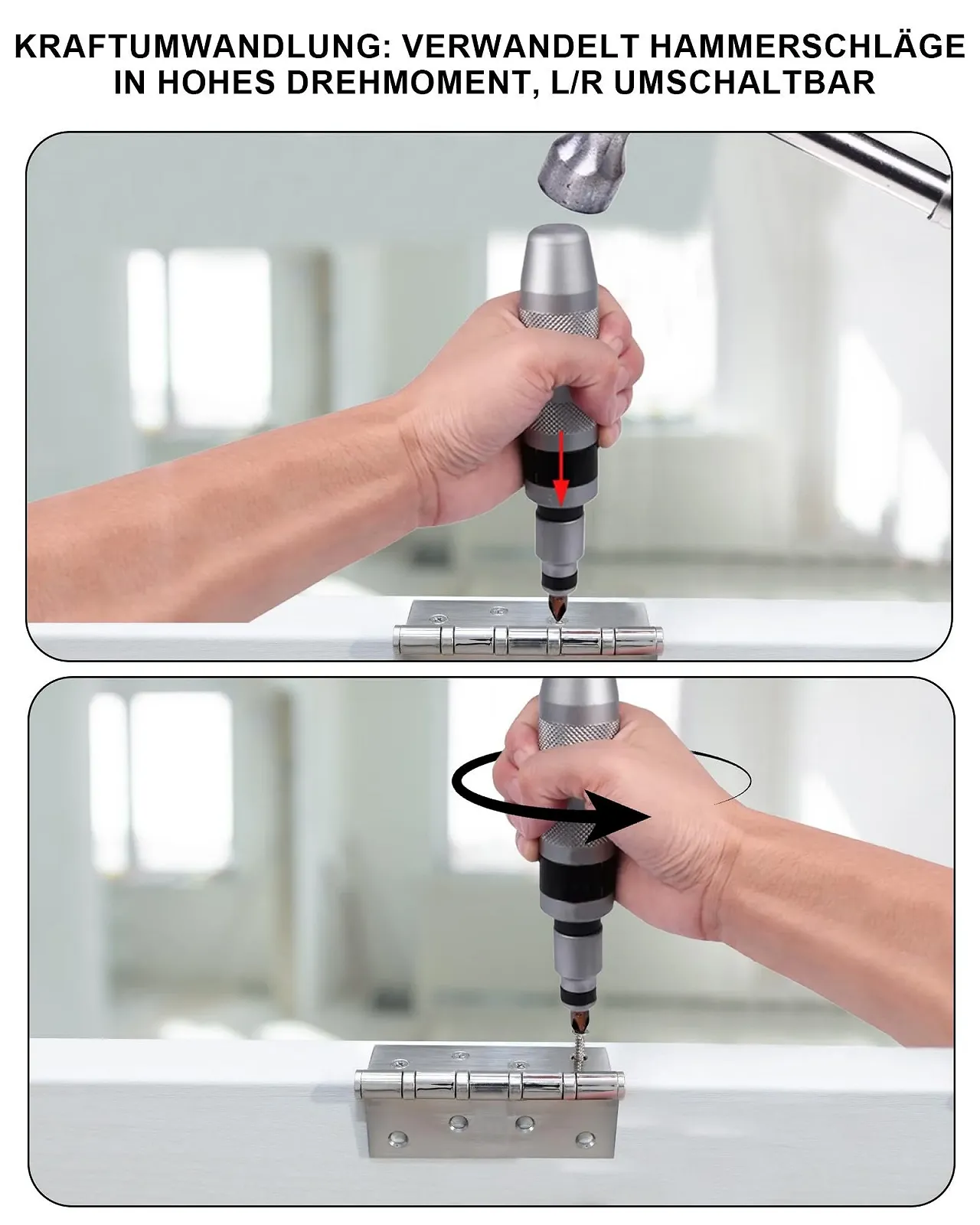 KRAFTUMWANDLUNG: VERWANDELT HAMMERSCHLÄGE IN HOHES DREHMOMENT, L/R UMSCHALTBAR