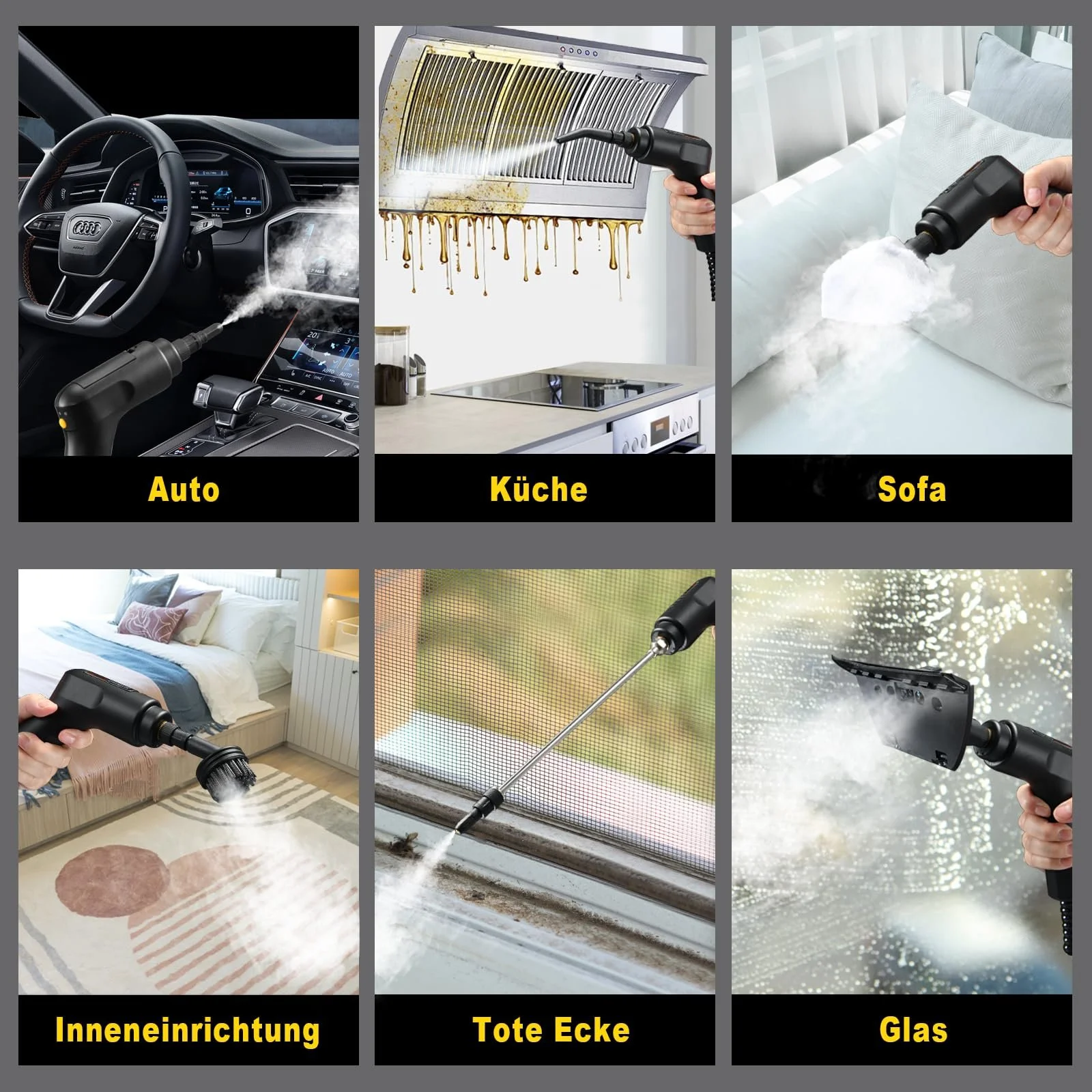 Auto

Küche

Sofa

Inneneinrichtung

Tote Ecke

Glas