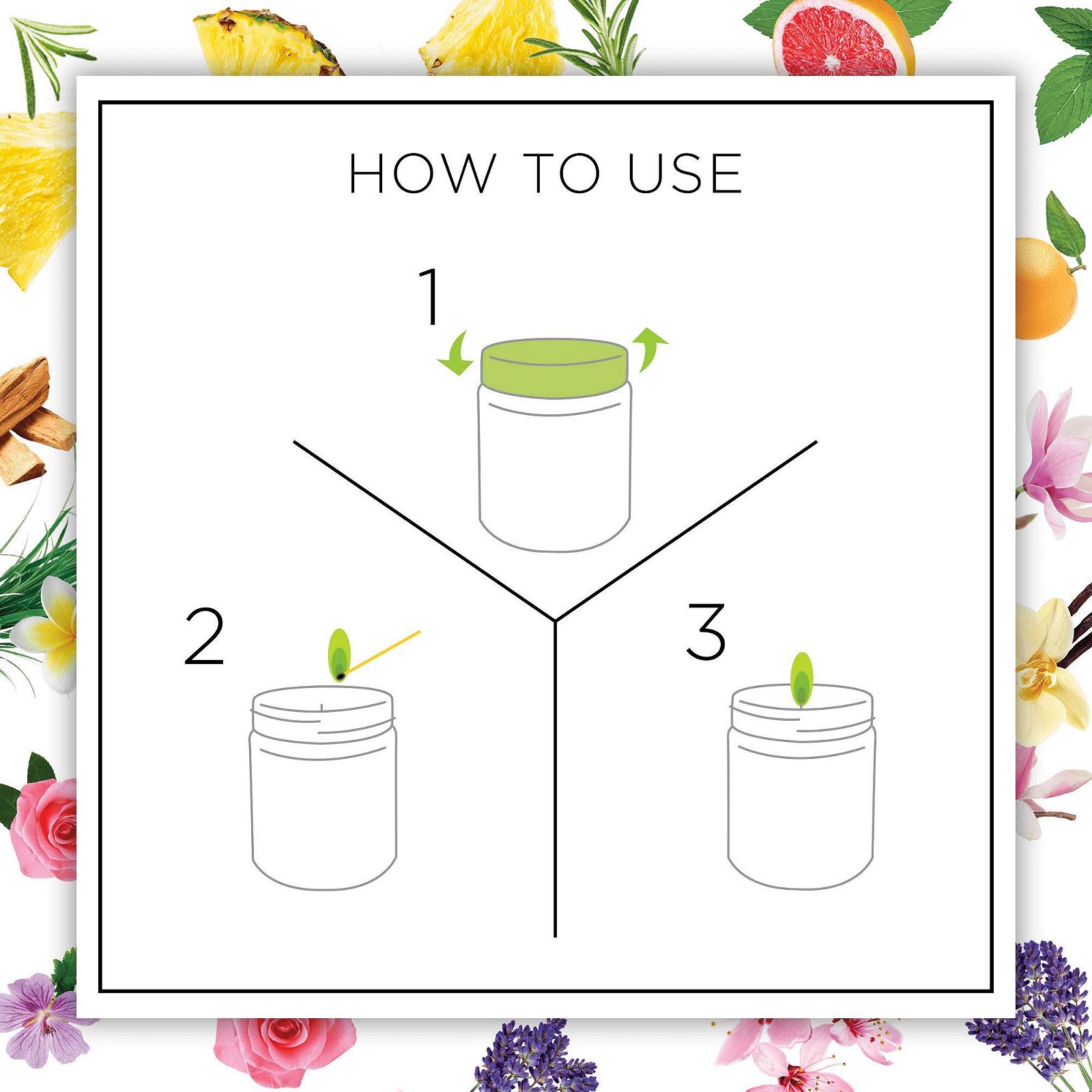 HOW TO USE

1

2

3