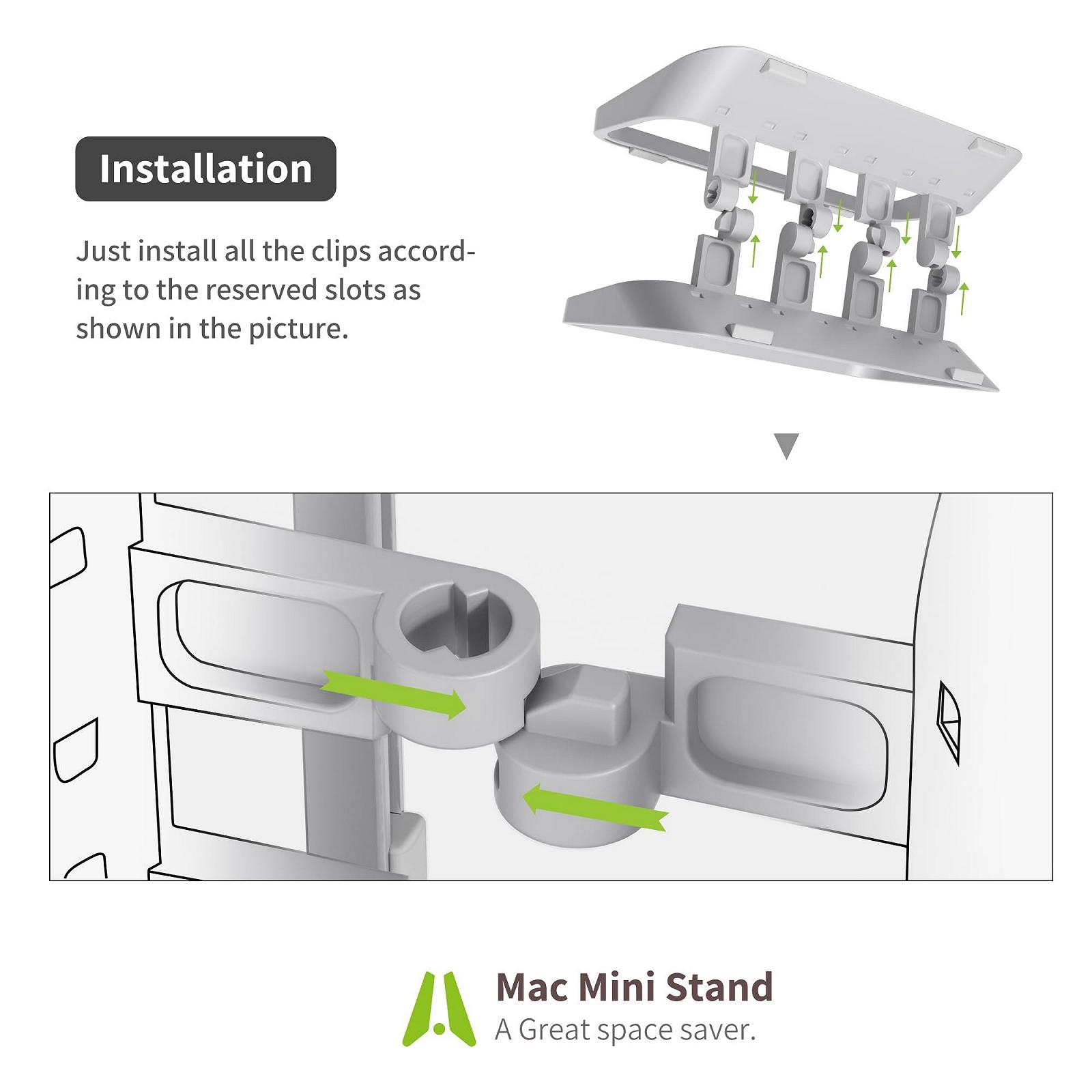 Installation

Just install all the clips according to the reserved slots as shown in the picture.

Mac Mini Stand
A Great space saver.