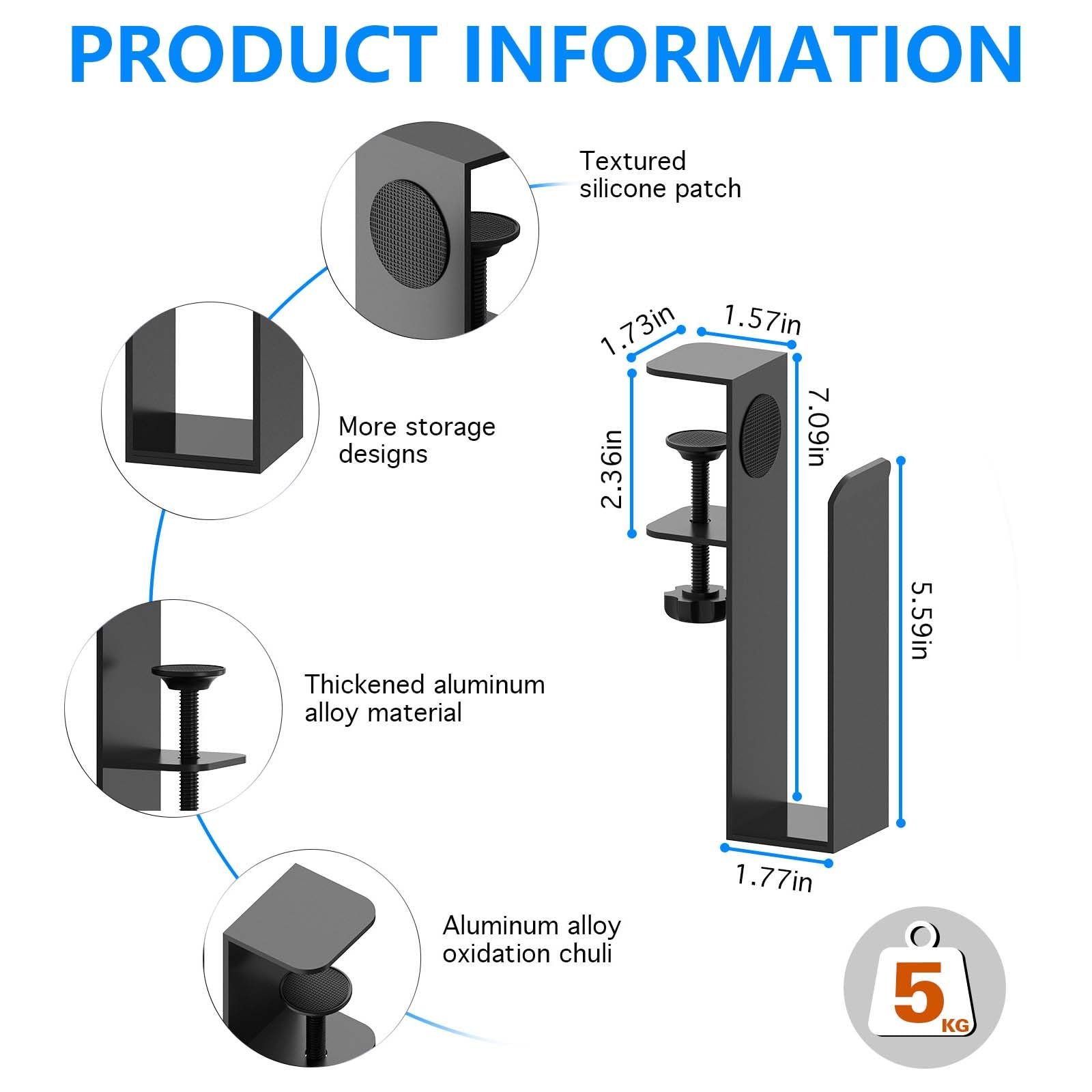 PRODUCT INFORMATION

Textured silicone patch

More storage designs

Thickened aluminum alloy material

Aluminum alloy oxidation chuli

1.73in
1.57in
2.36in
7.09in
5.59in
1.77in

5 KG