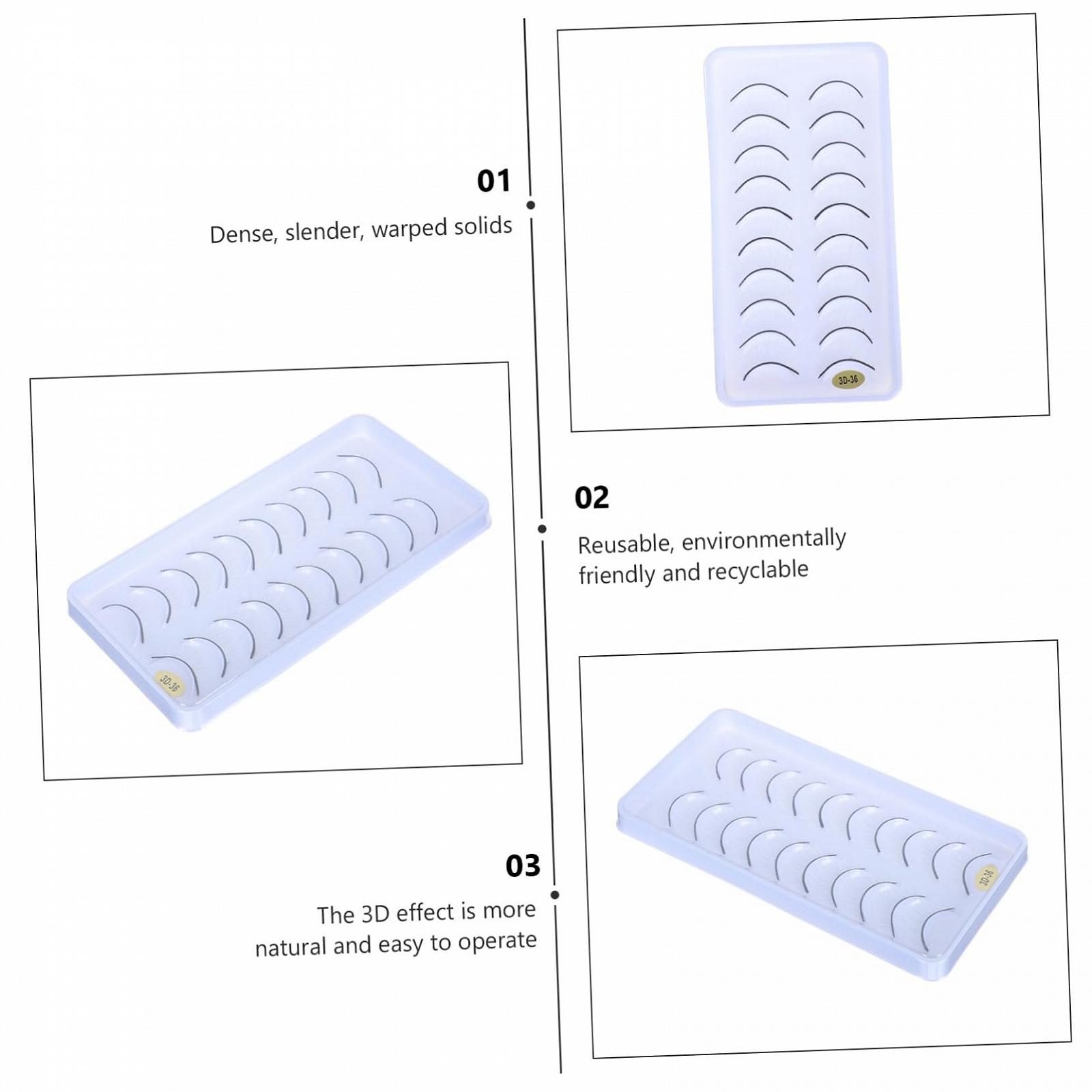 01

Dense, slender, warped solids

3D-36

3D-36

02

Reusable, environmentally friendly and recyclable

03

The 3D effect is more natural and easy to operate

3D-36