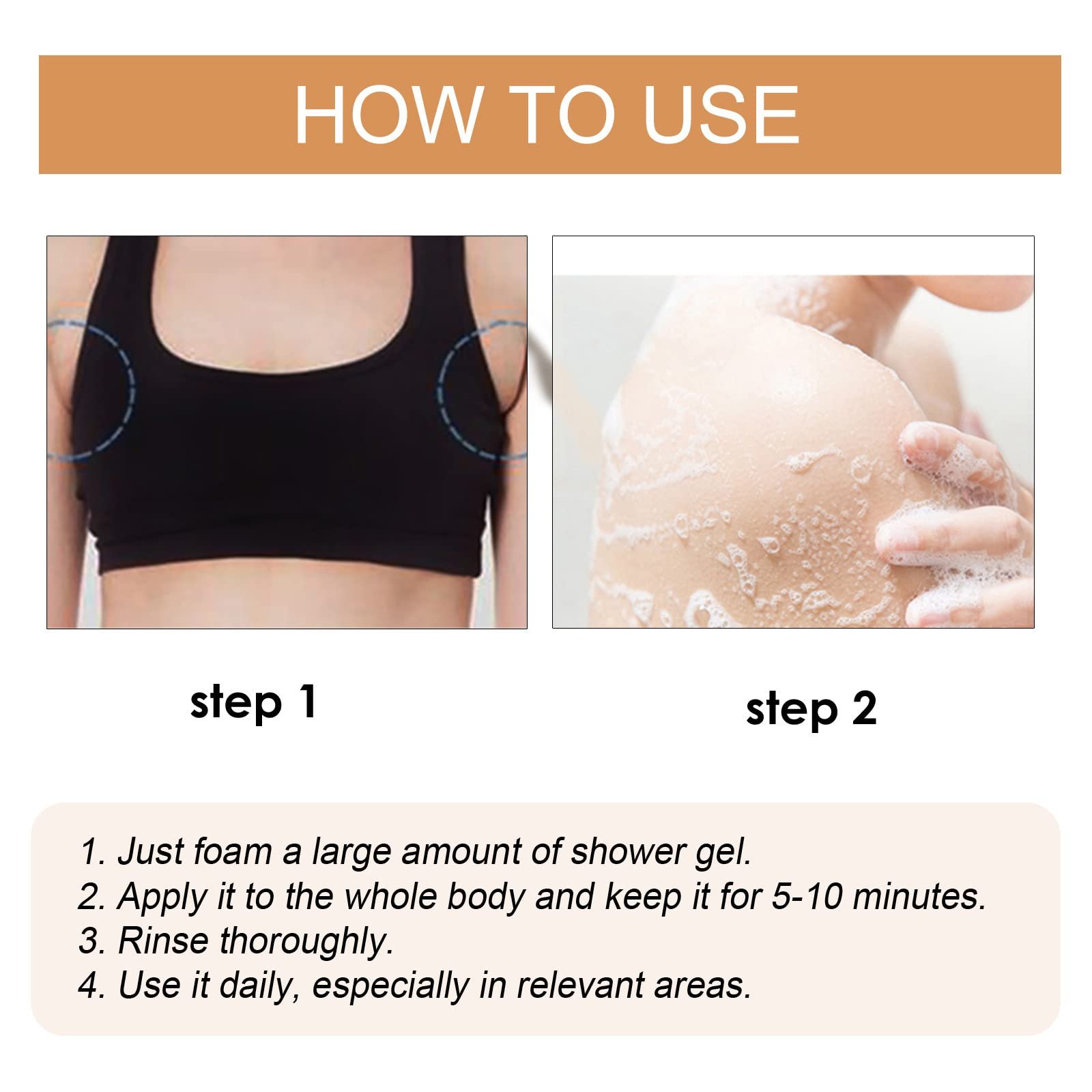 HOW TO USE

step 1

step 2

1. Just foam a large amount of shower gel.
2. Apply it to the whole body and keep it for 5-10 minutes.
3. Rinse thoroughly.
4. Use it daily, especially in relevant areas.