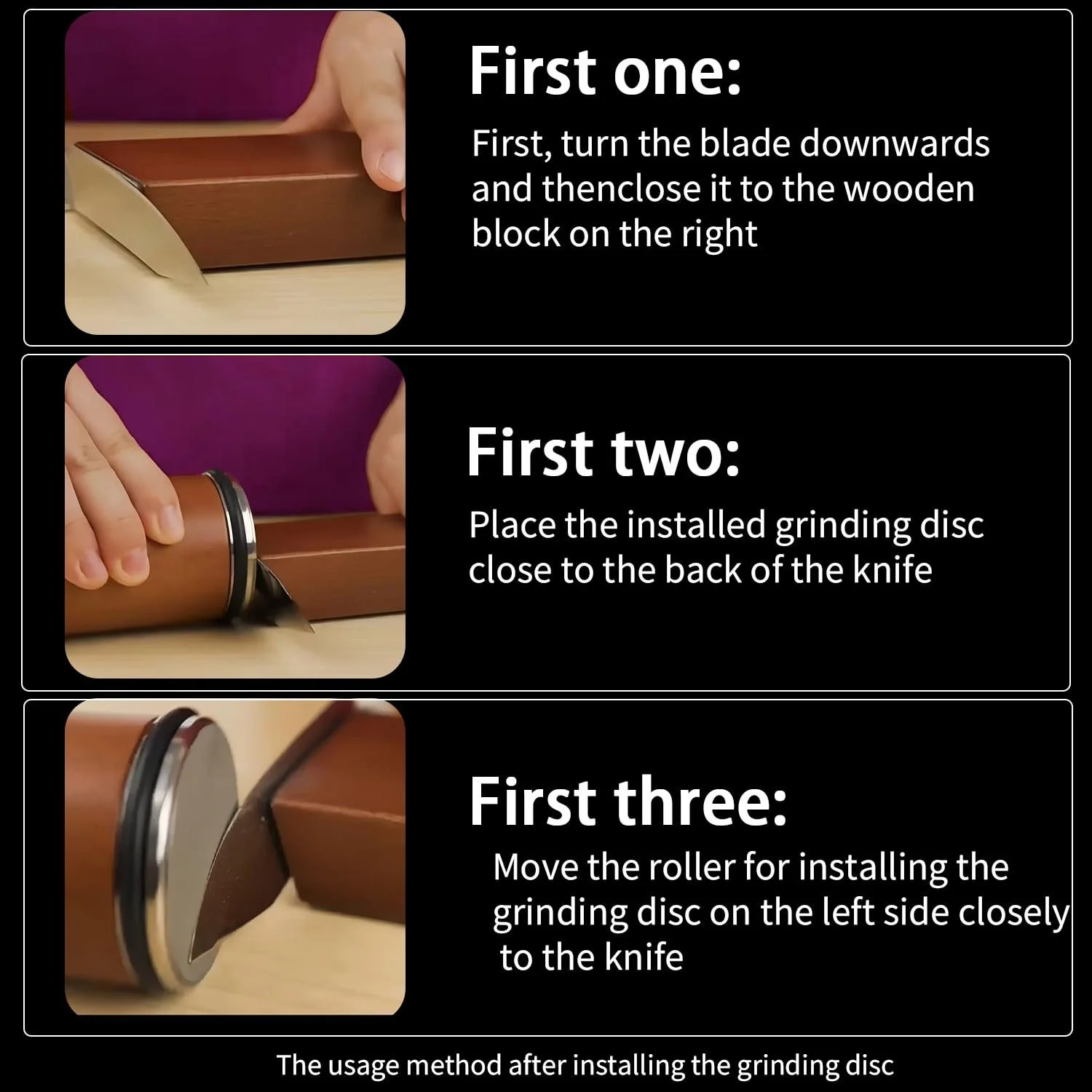 First one:

First, turn the blade downwards and thenclose it to the wooden block on the right

First two:

Place the installed grinding disc close to the back of the knife

First three:

Move the roller for installing the grinding disc on the left side closely to the knife

The usage method after installing the grinding disc