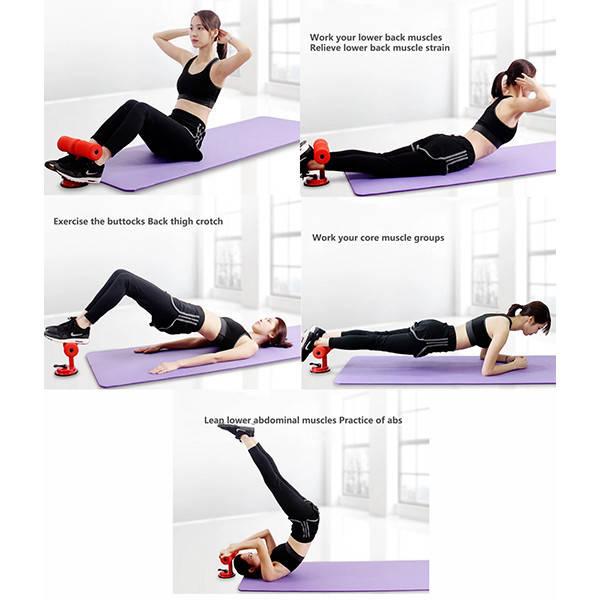 Work your lower back muscles
Relieve lower back muscle strain

Exercise the buttocks Back thigh crotch

Work your core muscle groups

Lean lower abdominal muscles Practice of abs