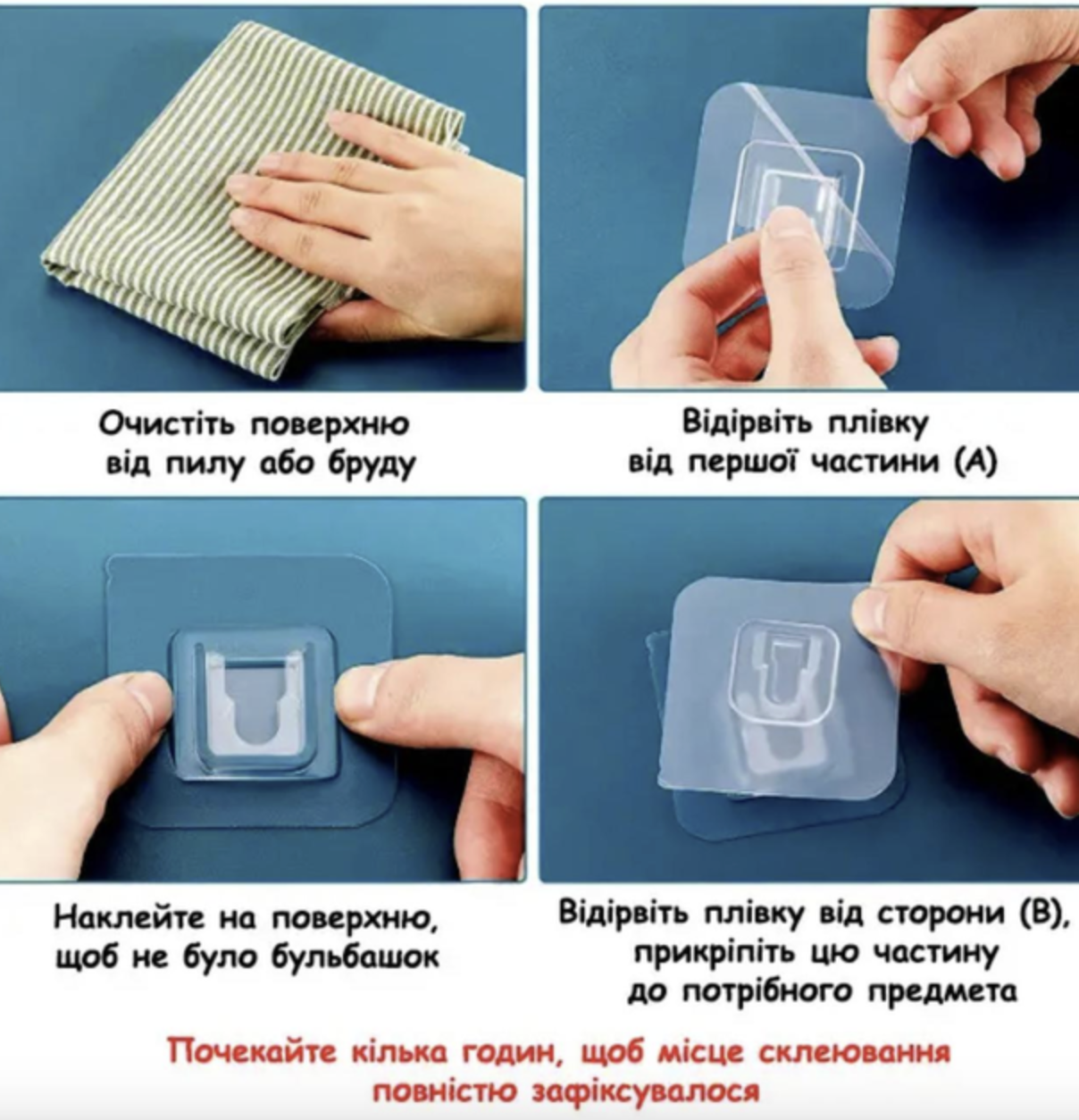 Очистіть поверхню від пилу або бруду

Відірвіть плівку від першої частини (A)

Наклейте на поверхню, щоб не було бульбашок

Відірвіть плівку від сторони (B), прикріпіть цю частину до потрібного предмета

Почекайте кілька годин, щоб місце склеювання повністю зафіксувалося