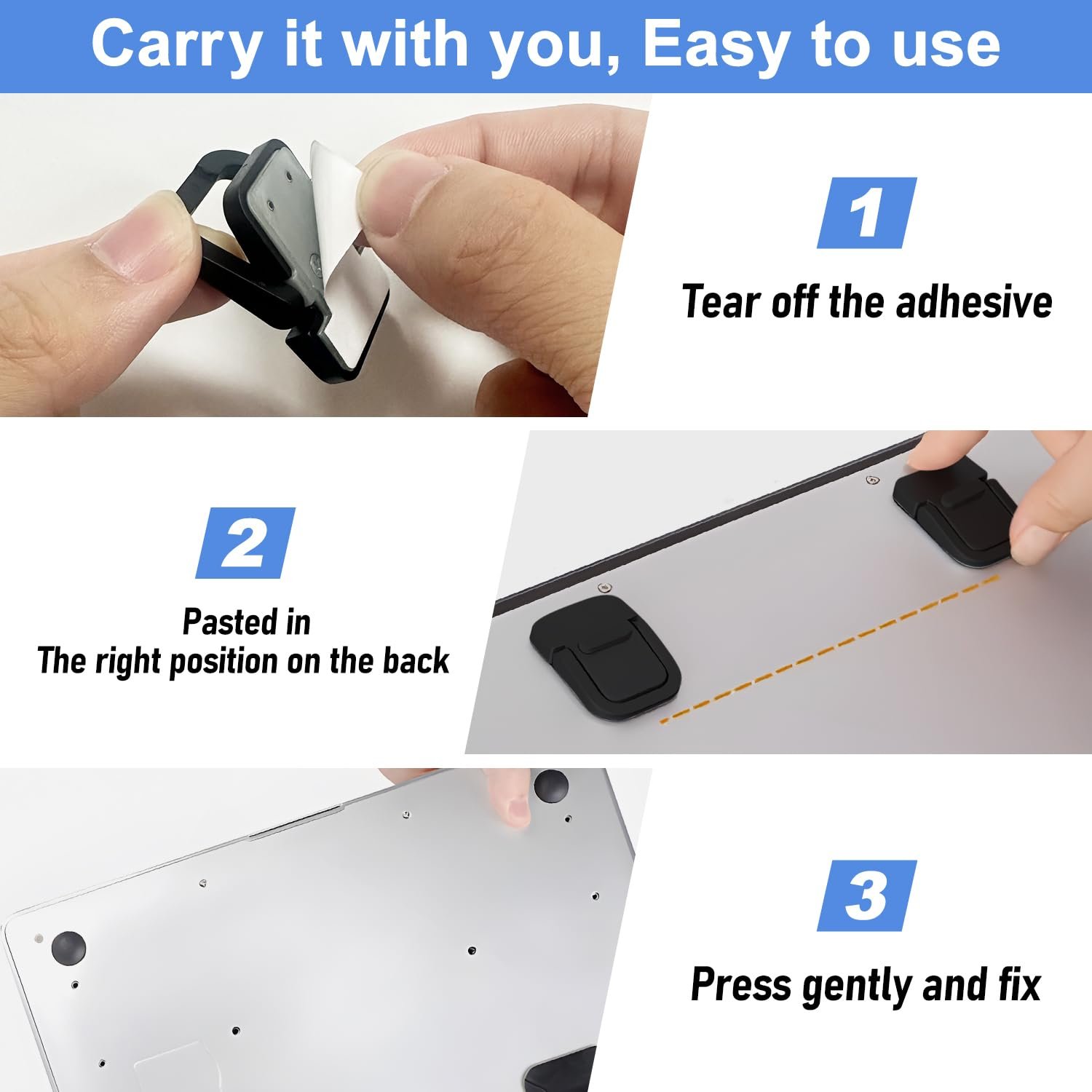 Carry it with you, Easy to use

1

Tear off the adhesive

2

Pasted in
The right position on the back

3

Press gently and fix