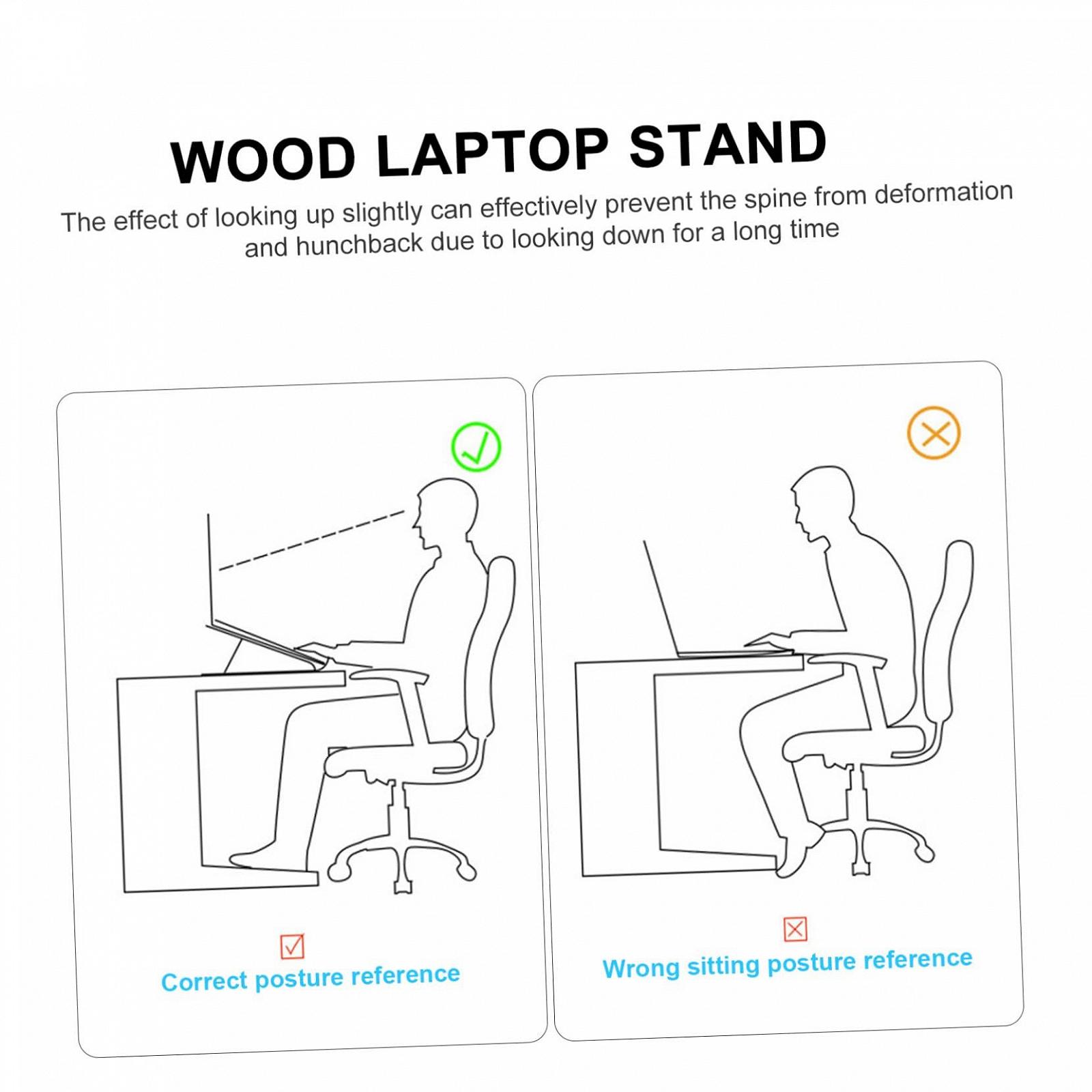 WOOD LAPTOP STAND

The effect of looking up slightly can effectively prevent the spine from deformation and hunchback due to looking down for a long time

Correct posture reference

Wrong sitting posture reference