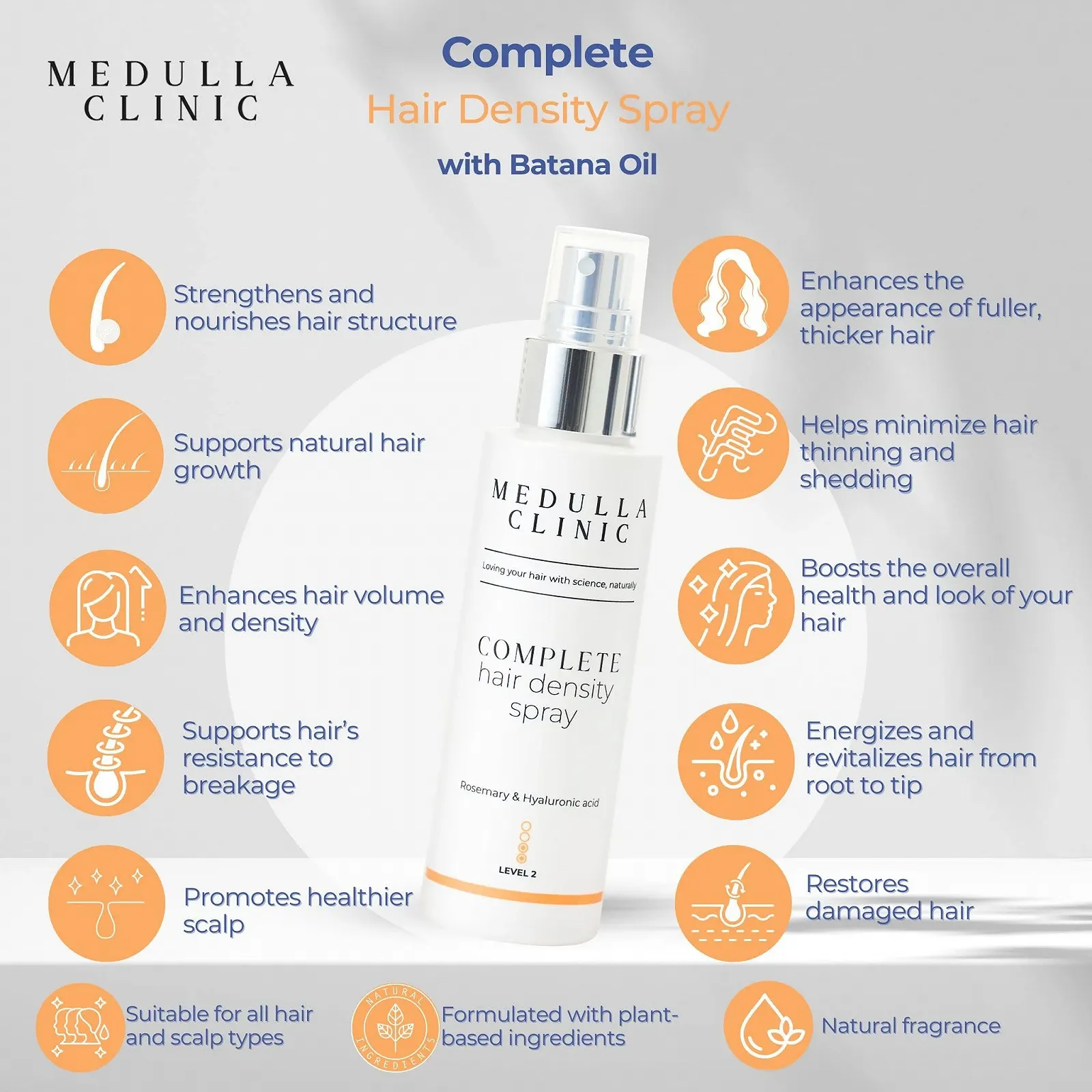 MEDULLA CLINIC

Complete
Hair Density Spray
with Batana Oil

Strengthens and nourishes hair structure

Supports natural hair growth

Enhances hair volume and density

Supports hair's resistance to breakage

Promotes healthier scalp

MEDULLA CLINIC
Loving your hair with science, naturally
COMPLETE
hair density
spray
Rosemary & Hyaluronic acid
LEVEL 2

Enhances the appearance of fuller, thicker hair

Helps minimize hair thinning and shedding

Boosts the overall health and look of your hair

Energizes and revitalizes hair from root to tip

Restores damaged hair

Suitable for all hair and scalp types

NATURAL INGREDIENTS

Formulated with plant-based ingredients

Natural fragrance