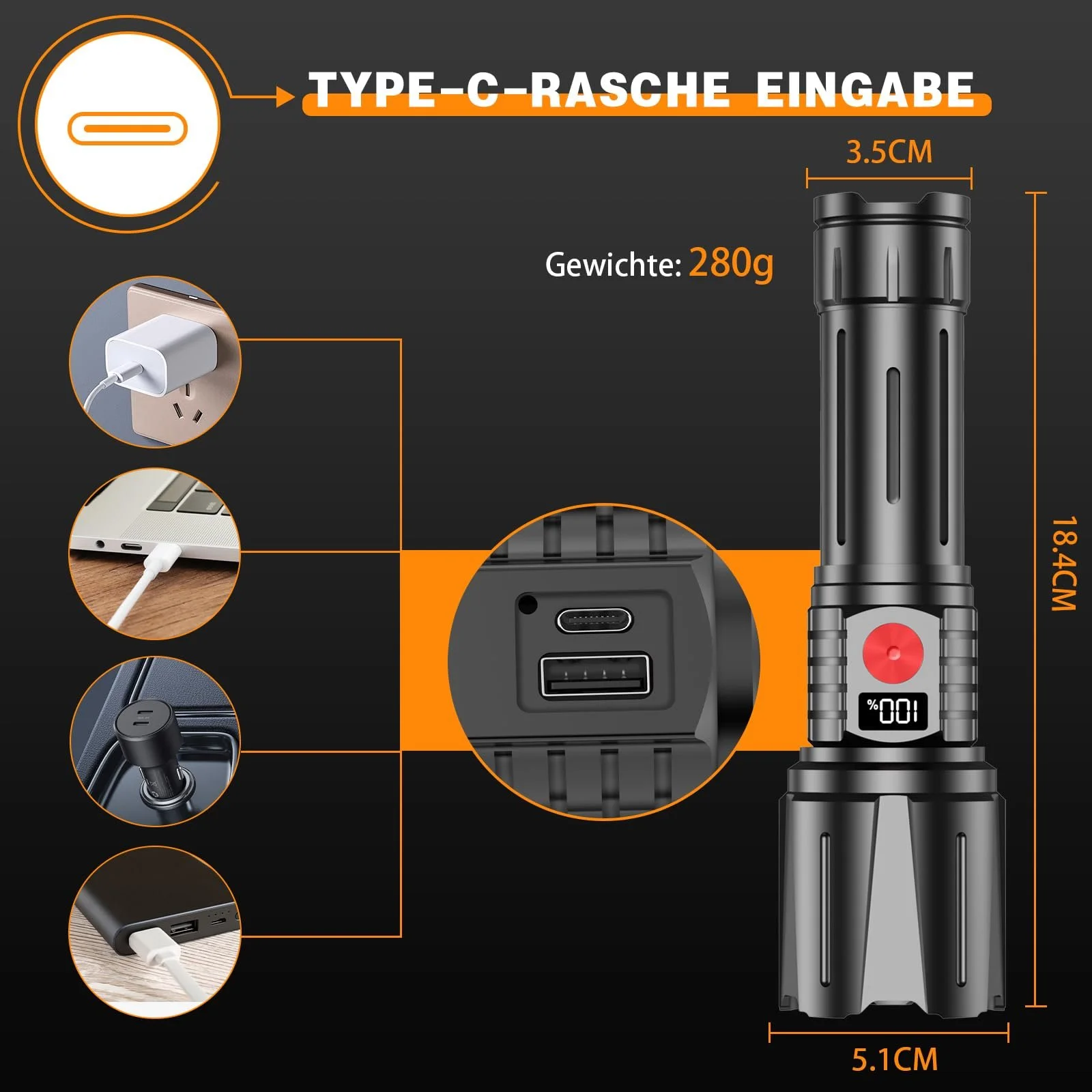 TYPE-C-RASCHE EINGABE

3.5CM

Gewichte: 280g

18.4CM

100%

5.1CM