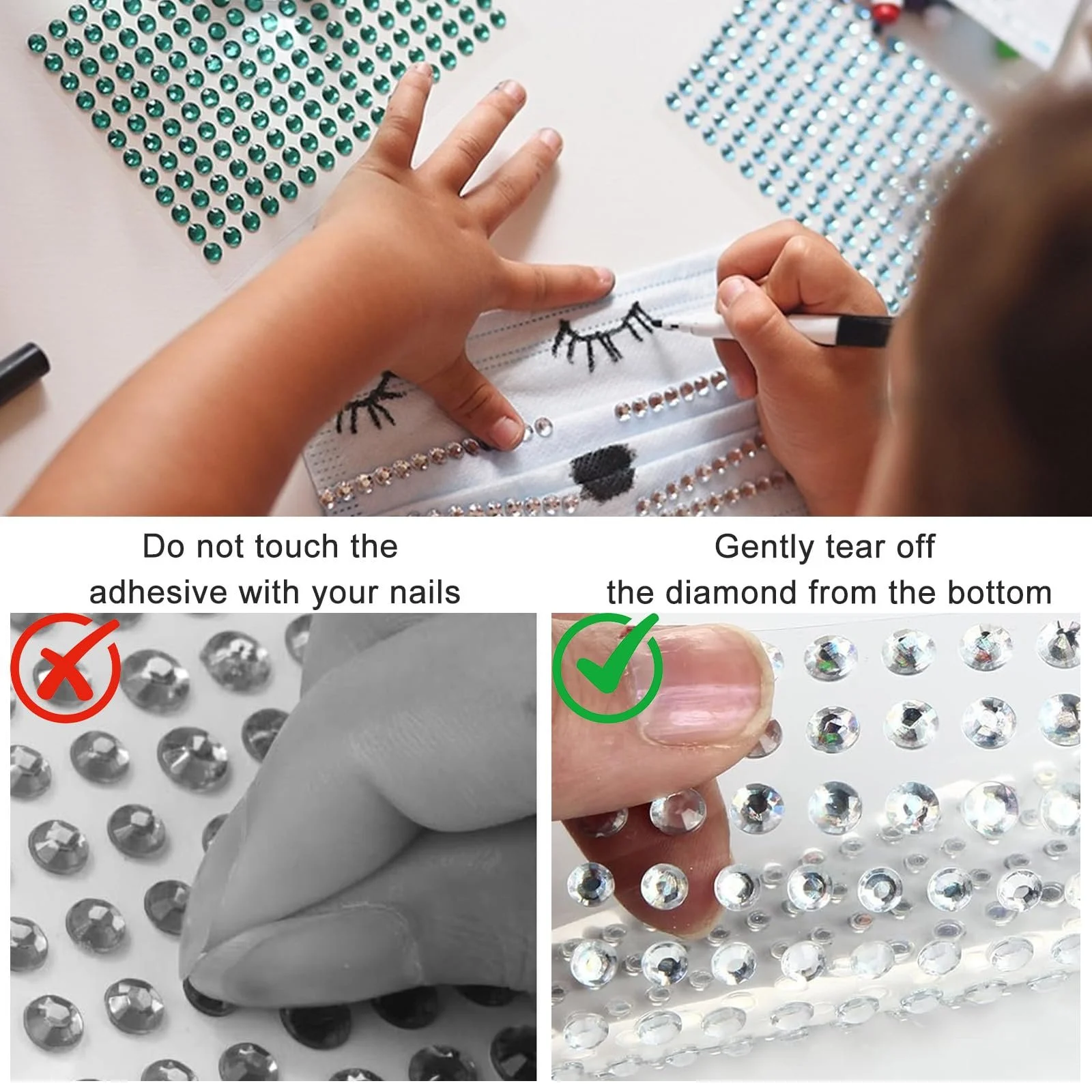 Do not touch the adhesive with your nails

Gently tear off the diamond from the bottom