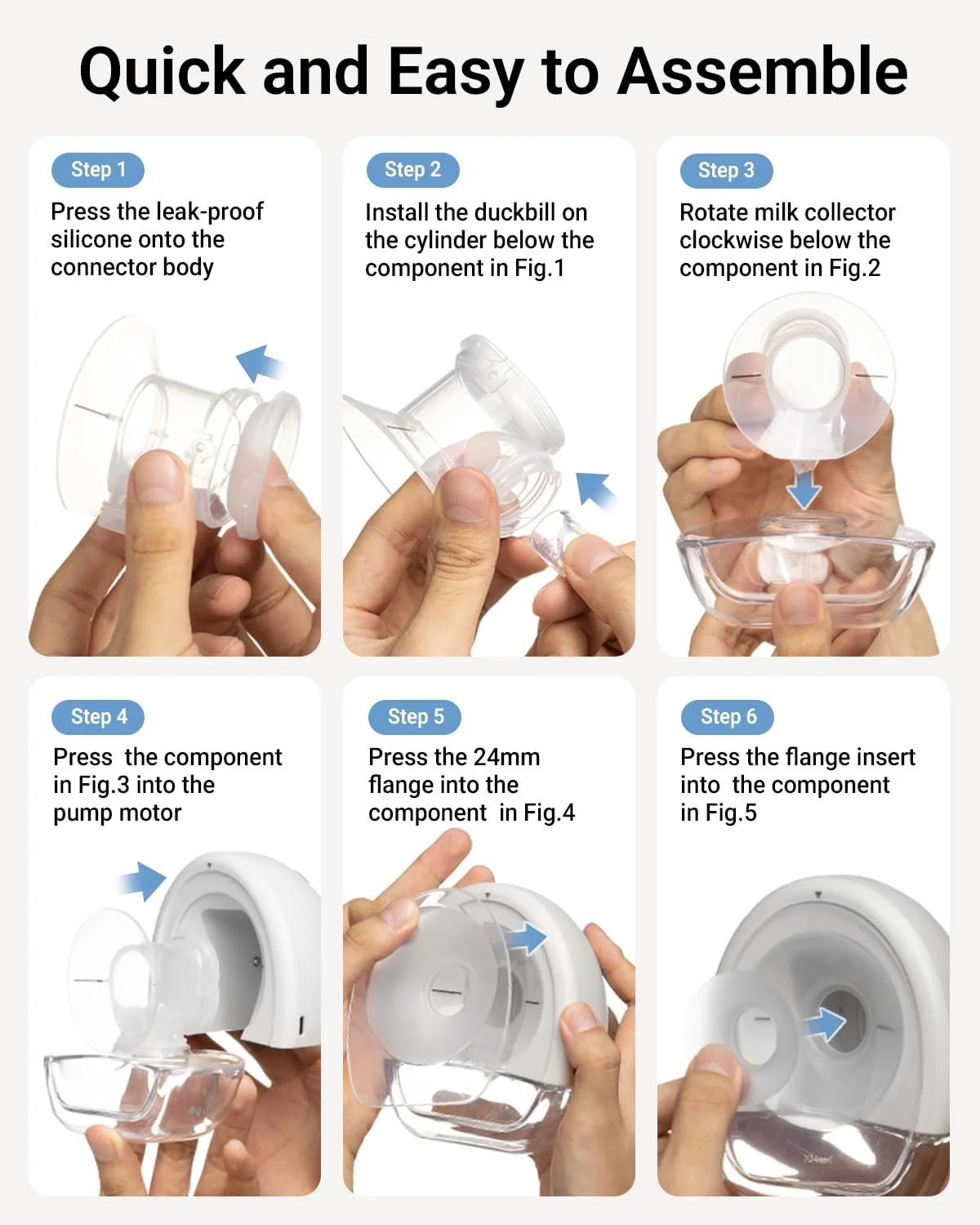 Quick and Easy to Assemble

Step 1
Press the leak-proof silicone onto the connector body

Step 2
Install the duckbill on the cylinder below the component in Fig.1

Step 3
Rotate milk collector clockwise below the component in Fig.2

Step 4
Press the component in Fig.3 into the pump motor

Step 5
Press the 24mm flange into the component in Fig.4

Step 6
Press the flange insert into the component in Fig.5

24mm